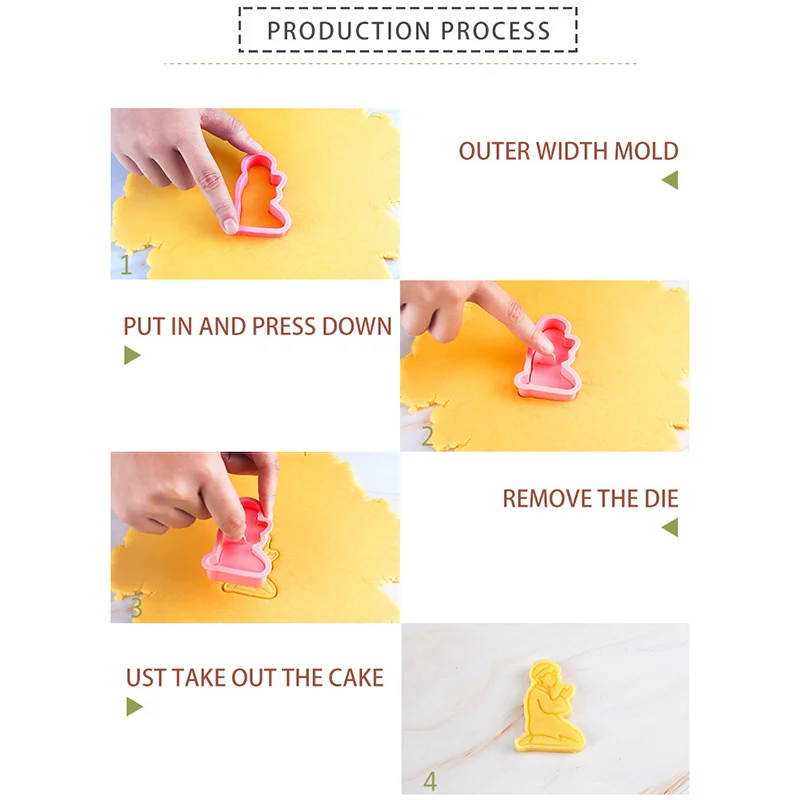 PRODUCTION PROCESS

1

OUTER WIDTH MOLD

PUT IN AND PRESS DOWN

2

3

REMOVE THE DIE

UST TAKE OUT THE CAKE

4