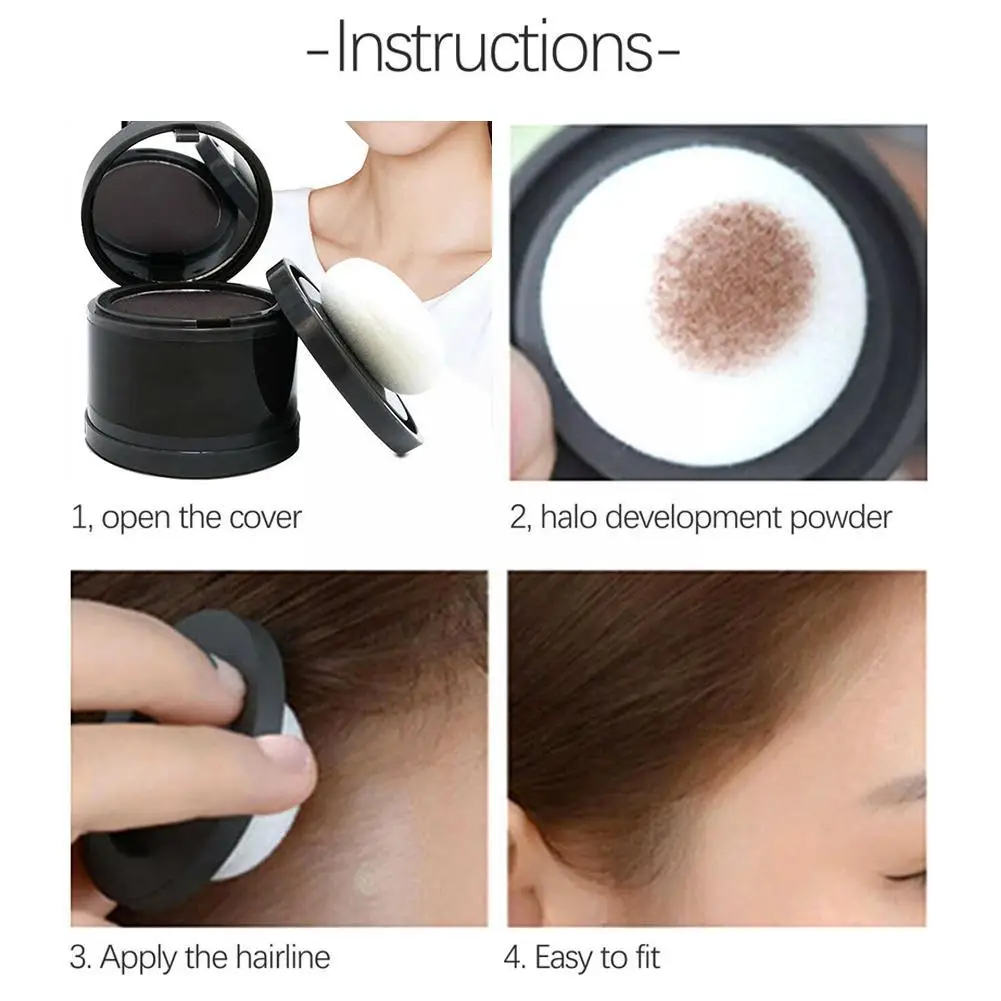 -Instructions-

1, open the cover

2, halo development powder

3. Apply the hairline

4. Easy to fit