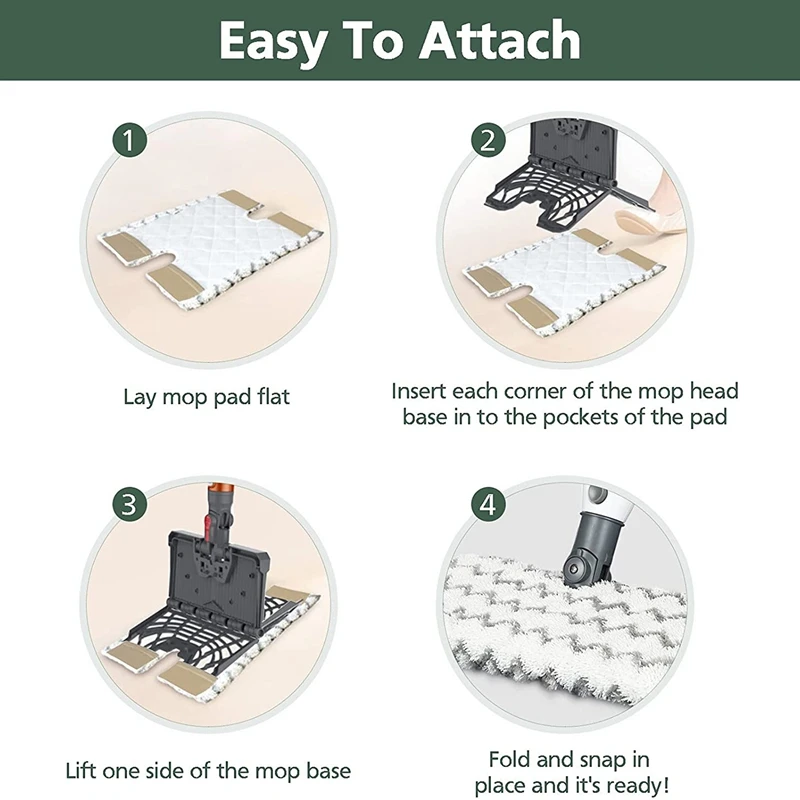 Easy To Attach

1

Lay mop pad flat

2

Insert each corner of the mop head base in to the pockets of the pad

3

Lift one side of the mop base

4

Fold and snap in place and it's ready!