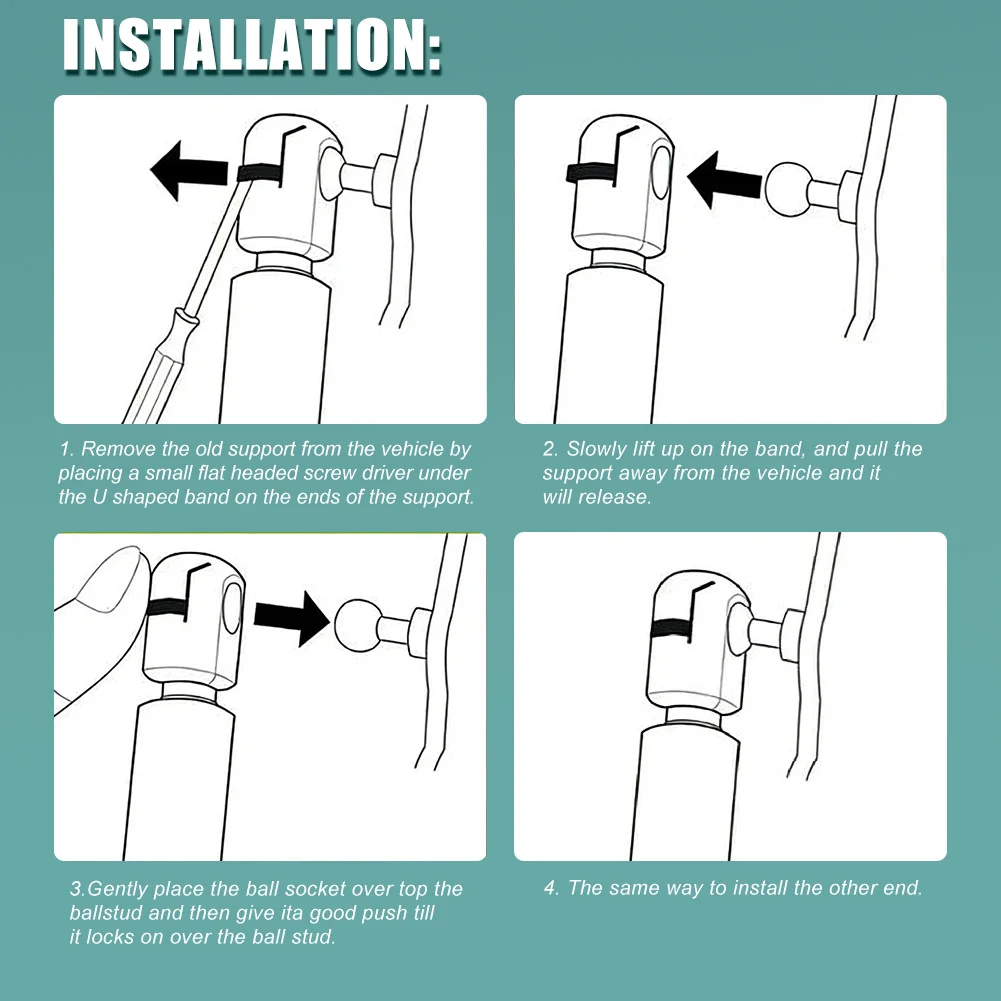 INSTALLATION:

1. Remove the old support from the vehicle by placing a small flat headed screw driver under the U shaped band on the ends of the support.

2. Slowly lift up on the band, and pull the support away from the vehicle and it will release.

3.Gently place the ball socket over top the ballstud and then give ita good push till it locks on over the ball stud.

4. The same way to install the other end.