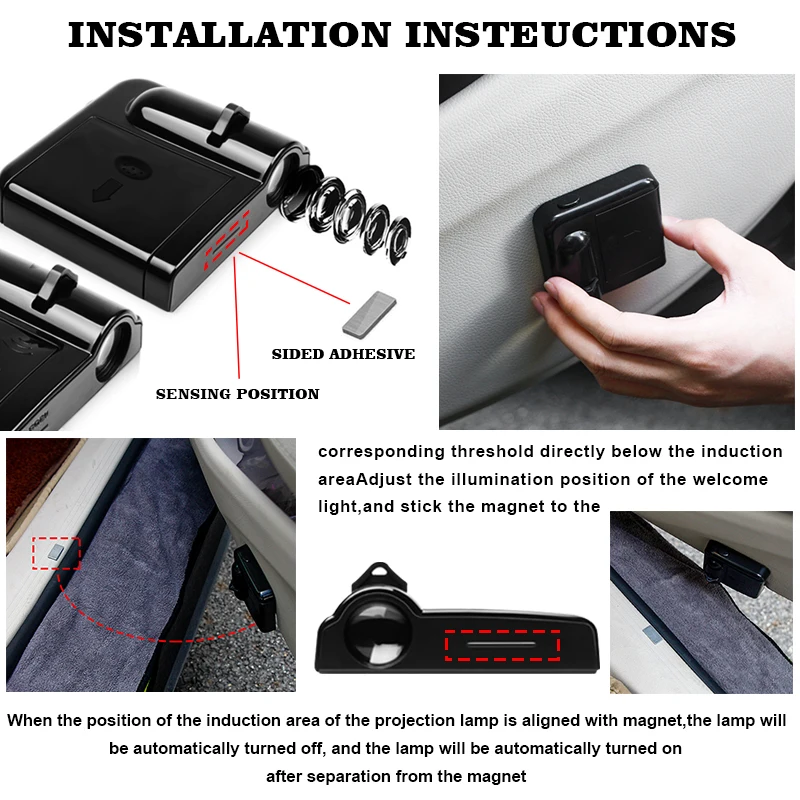 INSTALLATION INSTEUCTIONS

SIDED ADHESIVE

SENSING POSITION

corresponding threshold directly below the induction areaAdjust the illumination position of the welcome light,and stick the magnet to the

When the position of the induction area of the projection lamp is aligned with magnet,the lamp will be automatically turned off, and the lamp will be automatically turned on after separation from the magnet