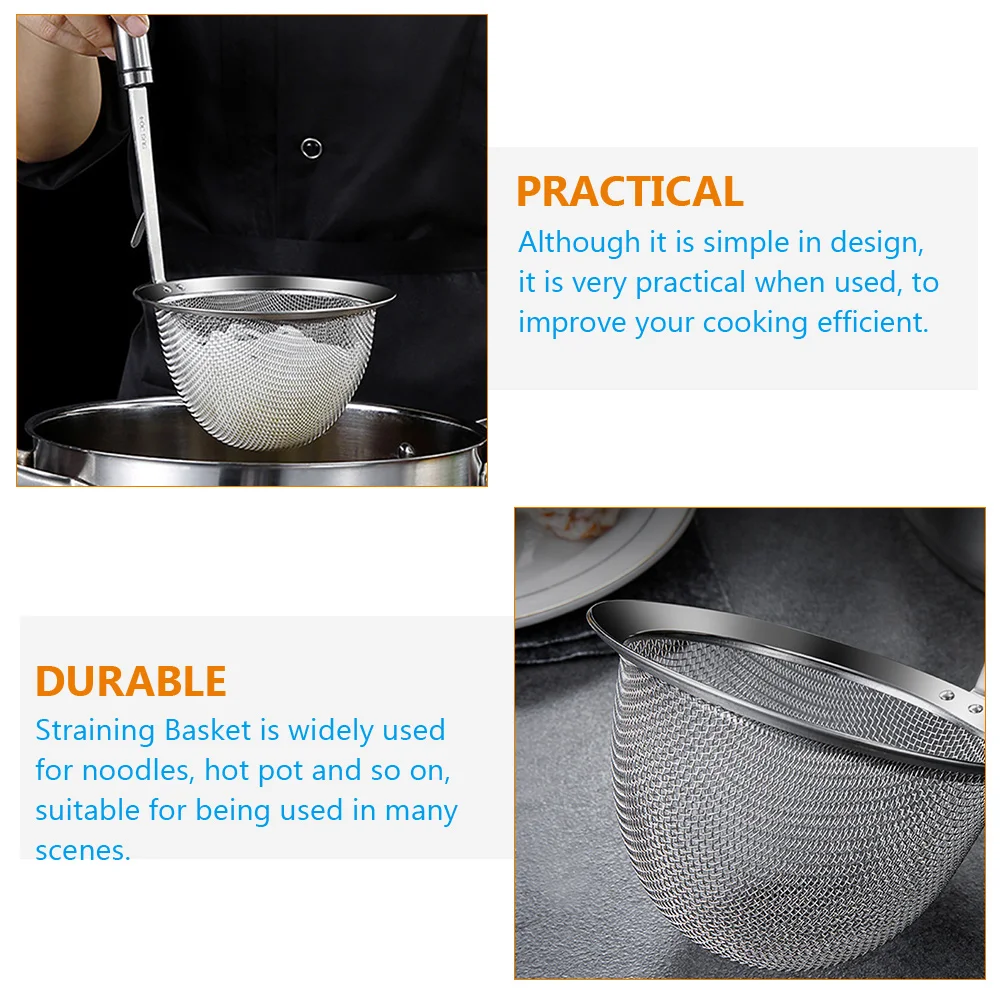 PRACTICAL
Although it is simple in design, it is very practical when used, to improve your cooking efficient.

DURABLE
Straining Basket is widely used for noodles, hot pot and so on, suitable for being used in many scenes.