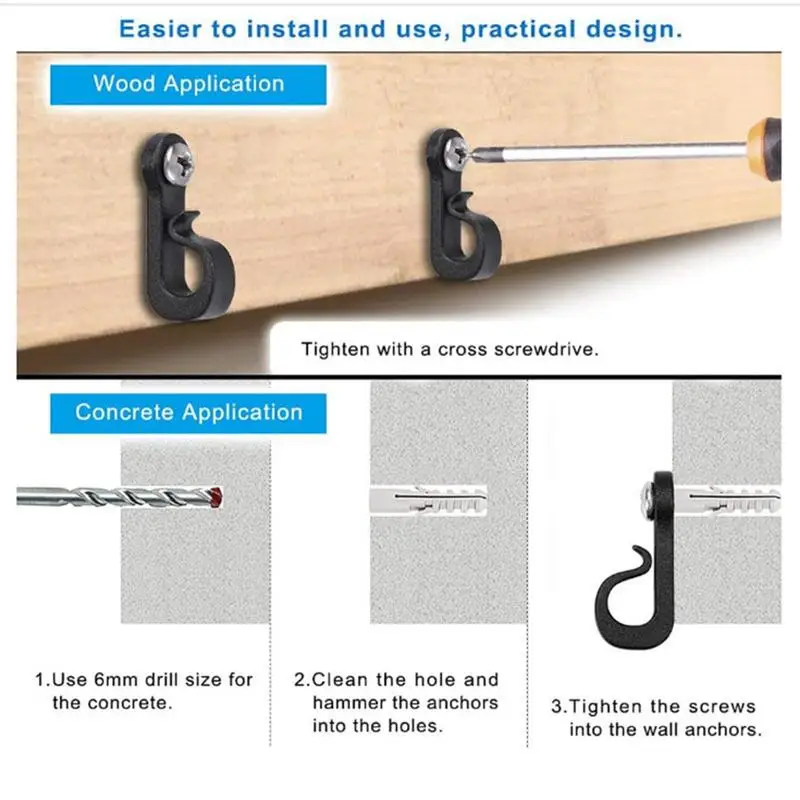 Easier to install and use, practical design.

Wood Application

Tighten with a cross screwdrive.

Concrete Application

1.Use 6mm drill size for the concrete.

2.Clean the hole and hammer the anchors into the holes.

3.Tighten the screws into the wall anchors.