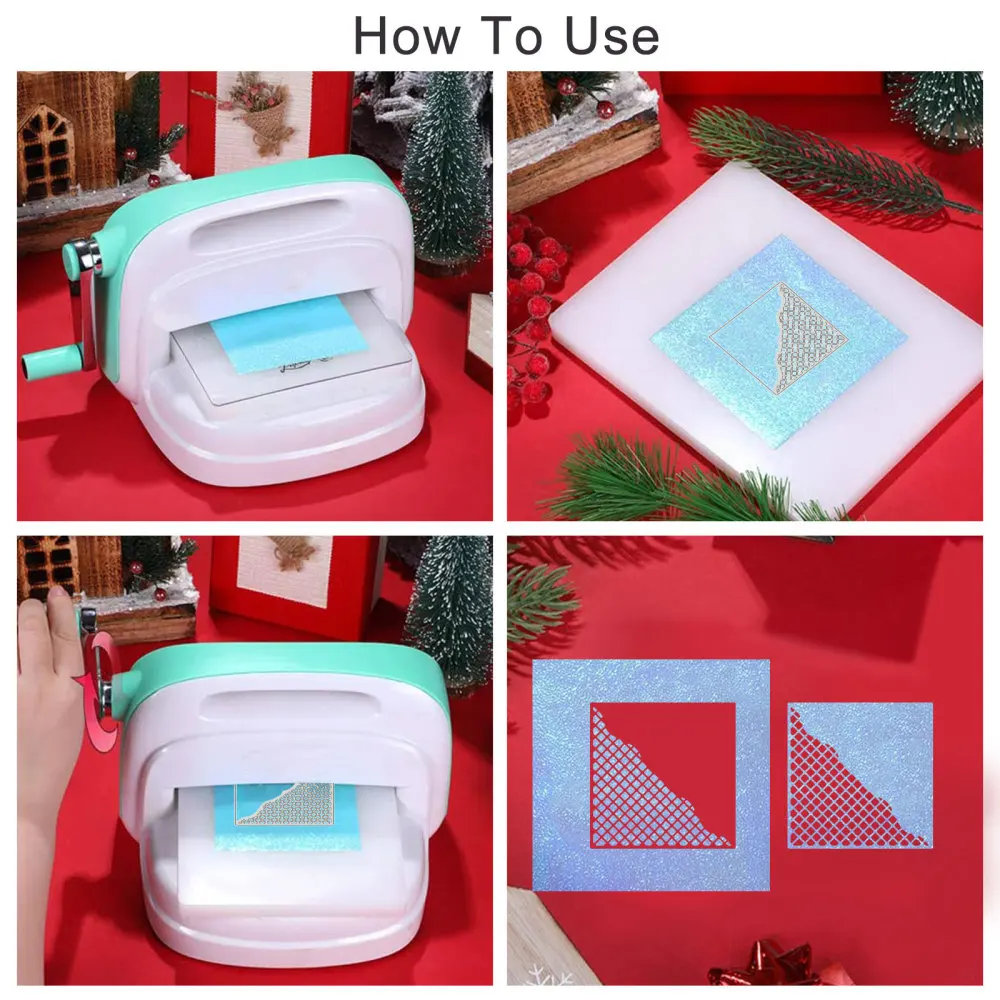 How To Use