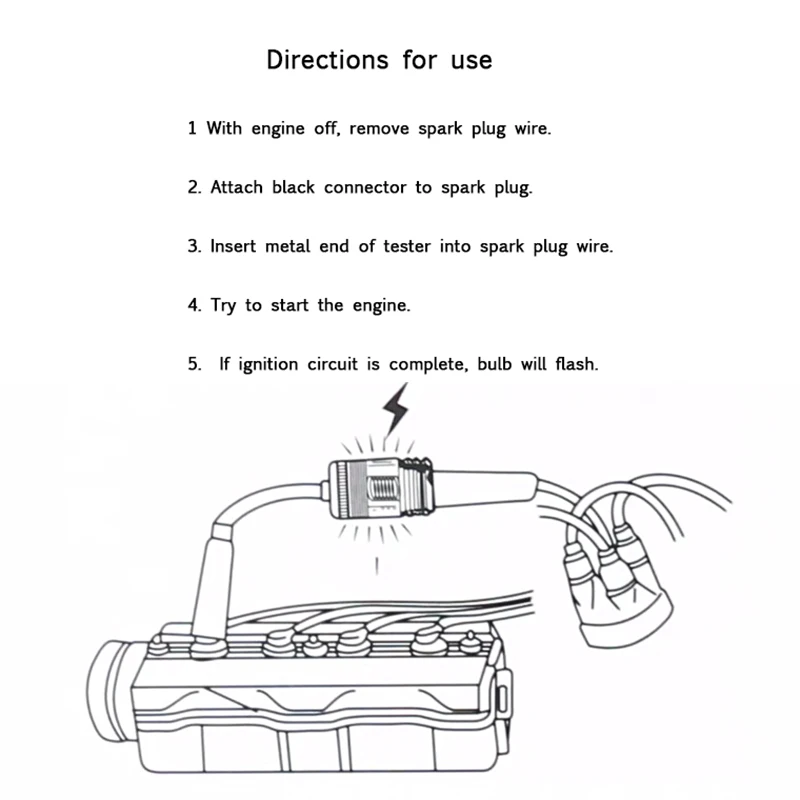 Directions for use

1 With engine off, remove spark plug wire.

2. Attach black connector to spark plug.

3. Insert metal end of tester into spark plug wire.

4. Try to start the engine.

5. If ignition circuit is complete, bulb will flash.