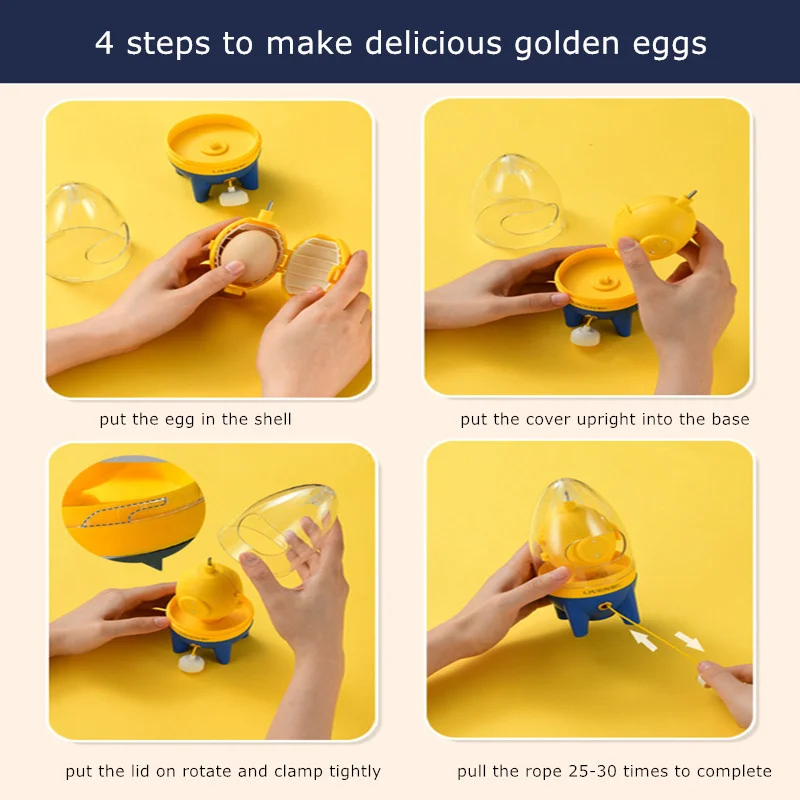 4 steps to make delicious golden eggs

put the egg in the shell

put the cover upright into the base

put the lid on rotate and clamp tightly

pull the rope 25-30 times to complete