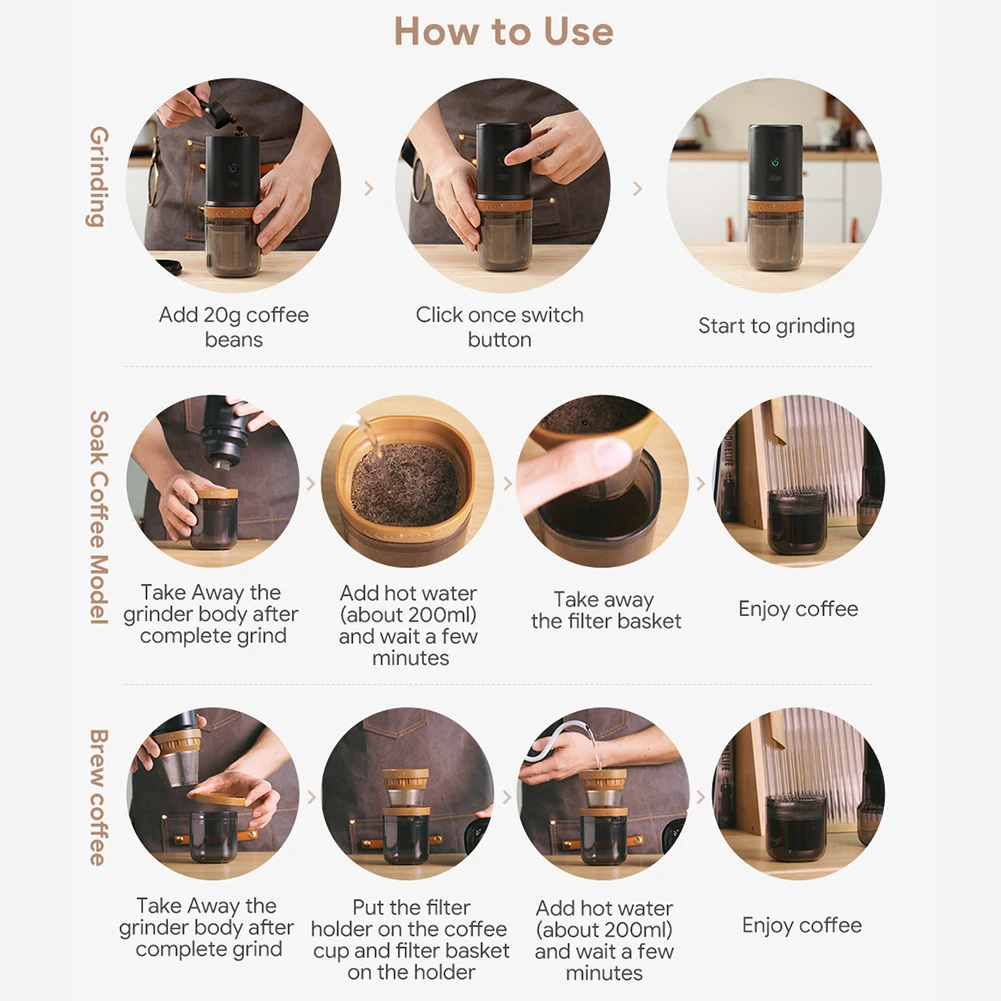 How to Use

Grinding

Add 20g coffee beans

Click once switch button

Start to grinding

Soak Coffee Model

Take Away the grinder body after complete grind

Add hot water (about 200ml) and wait a few minutes

Take away the filter basket

Enjoy coffee

Brew coffee

Take Away the grinder body after complete grind

Put the filter holder on the coffee cup and filter basket on the holder

Add hot water (about 200ml) and wait a few minutes

Enjoy coffee