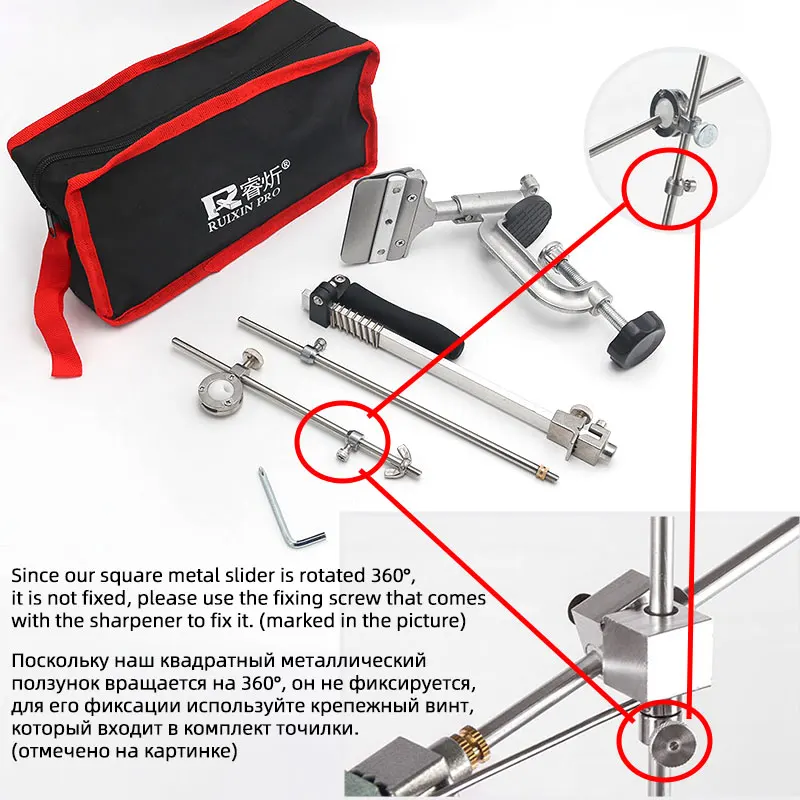 R 睿炘®
RUIXIN PRO

Since our square metal slider is rotated 360°, it is not fixed, please use the fixing screw that comes with the sharpener to fix it. (marked in the picture)

Поскольку наш квадратный металлический ползунок вращается на 360°, он не фиксируется, для его фиксации используйте крепежный винт, который входит в комплект точилки. (отмечено на картинке)