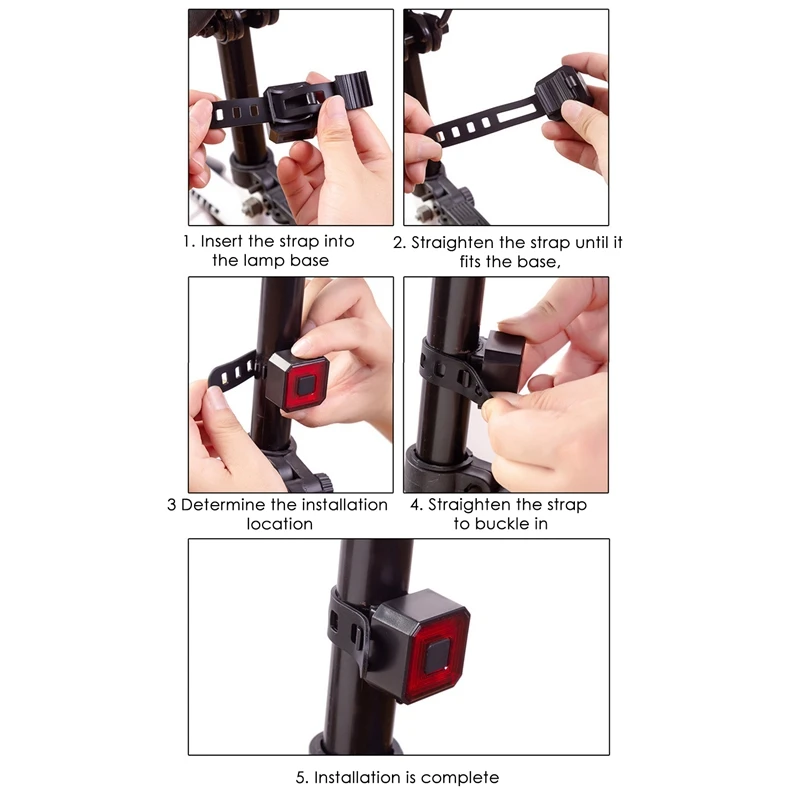 1. Insert the strap into the lamp base

2. Straighten the strap until it fits the base,

3 Determine the installation location

4. Straighten the strap to buckle in

5. Installation is complete