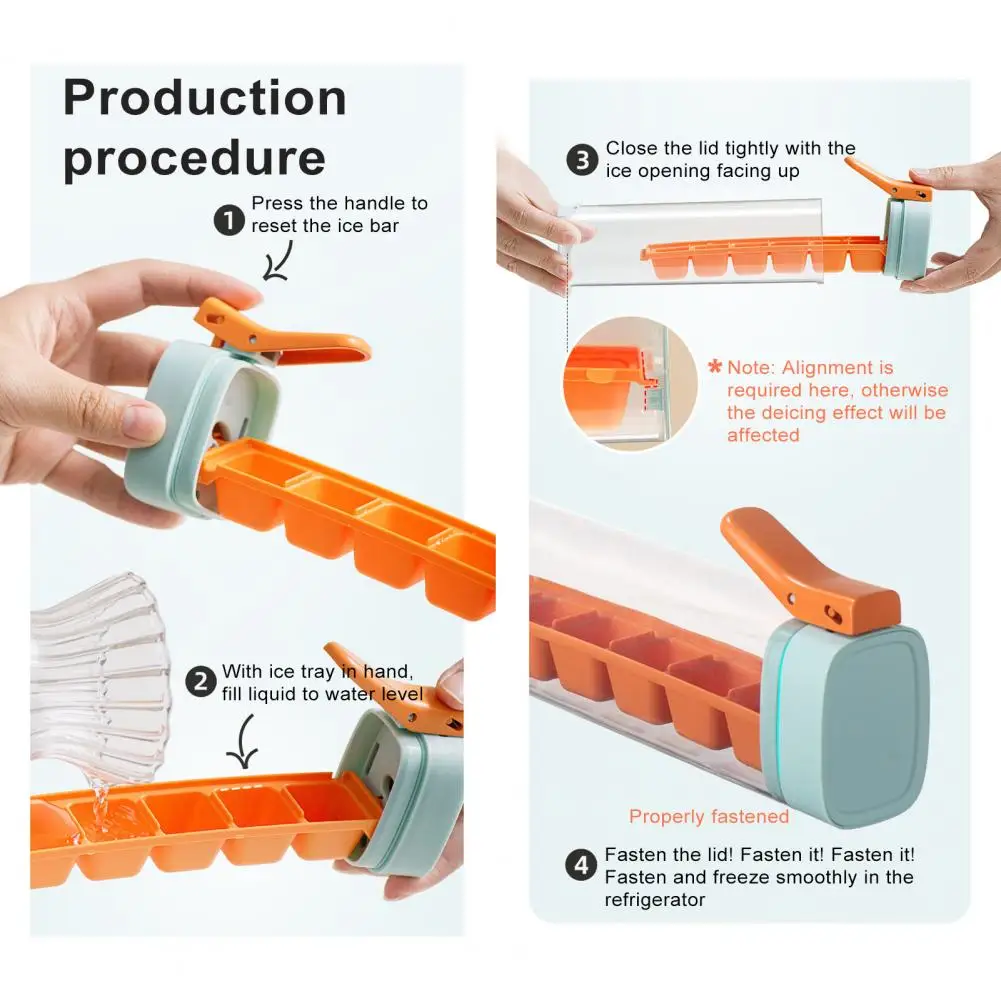 Production procedure

1 Press the handle to reset the ice bar

2 With ice tray in hand, fill liquid to water level

3 Close the lid tightly with the ice opening facing up

* Note: Alignment is required here, otherwise the deicing effect will be affected

Properly fastened

4 Fasten the lid! Fasten it! Fasten it! Fasten and freeze smoothly in the refrigerator