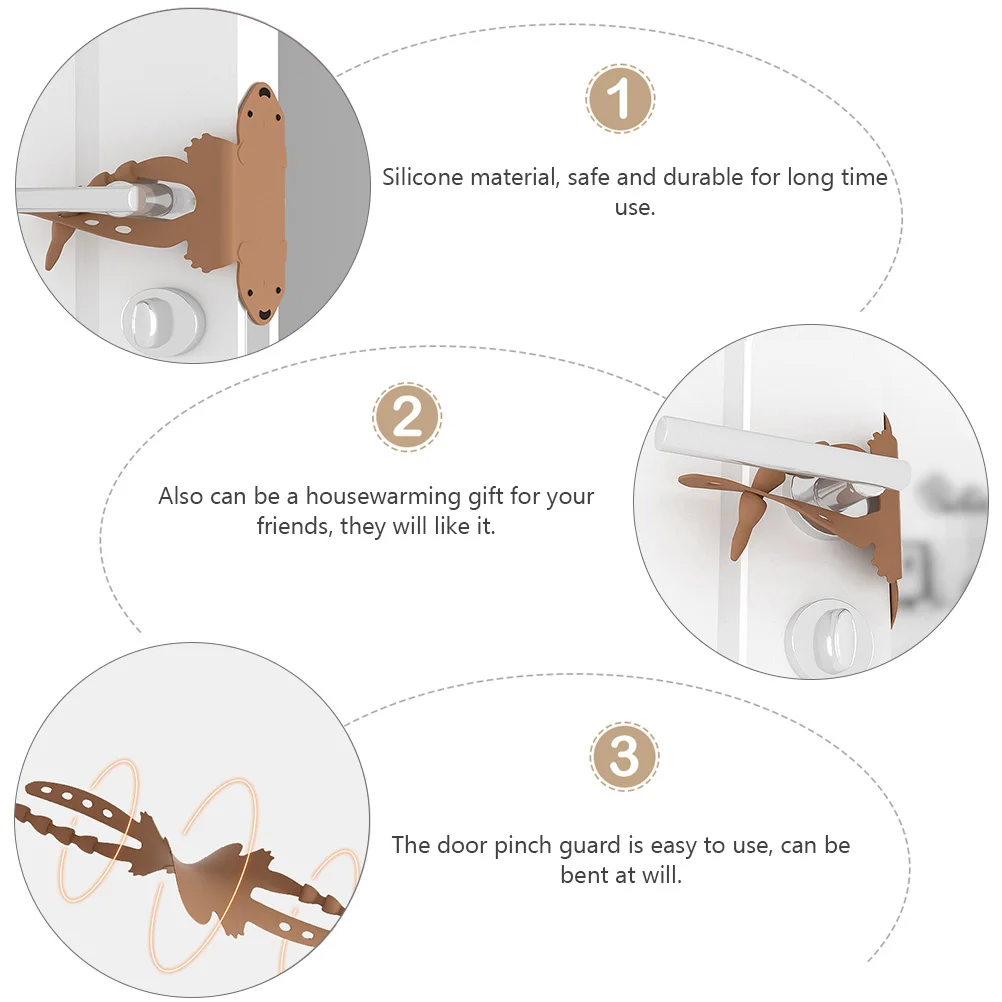 1

Silicone material, safe and durable for long time use.

2

Also can be a housewarming gift for your friends, they will like it.

3

The door pinch guard is easy to use, can be bent at will.