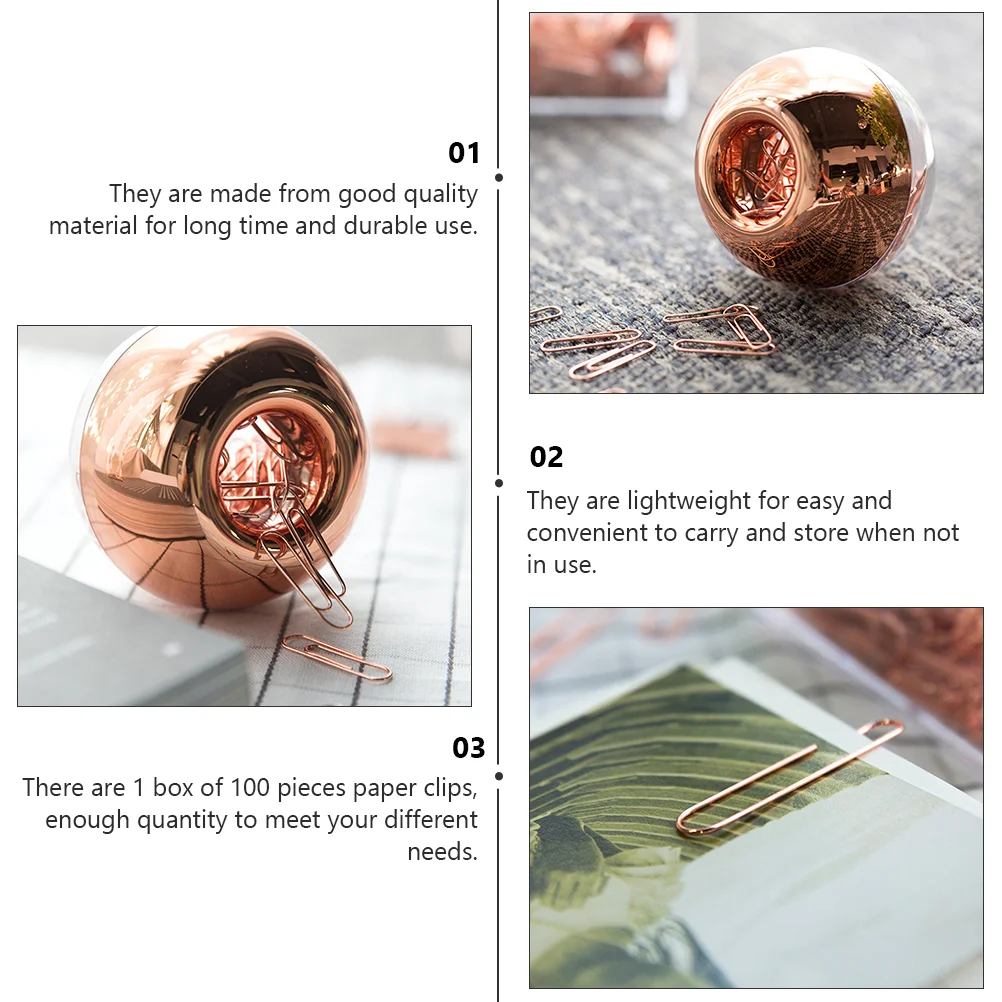 01

They are made from good quality material for long time and durable use.

02

They are lightweight for easy and convenient to carry and store when not in use.

03

There are 1 box of 100 pieces paper clips, enough quantity to meet your different needs.