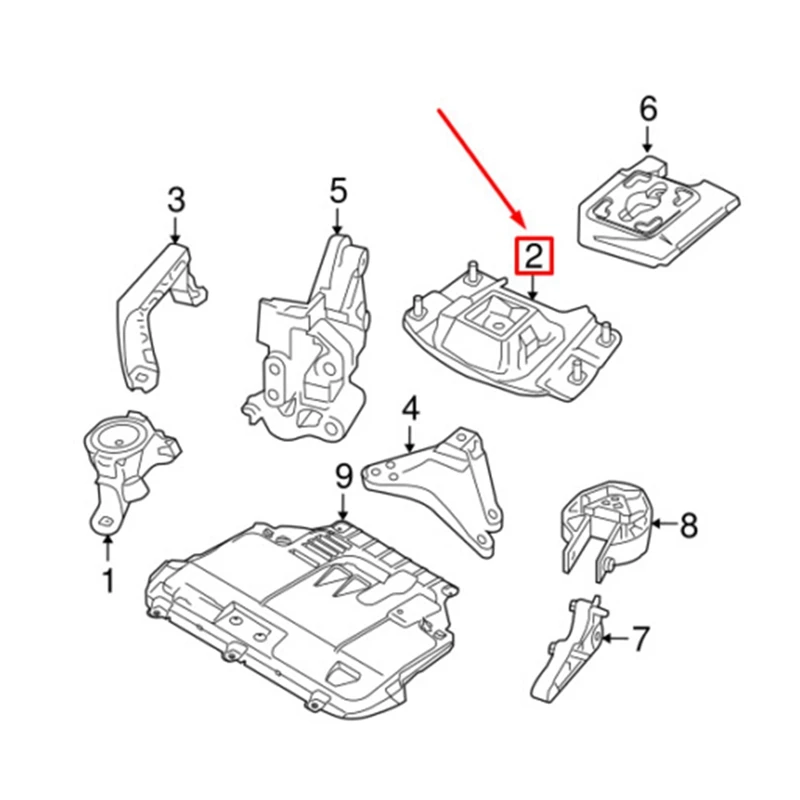 6
3
5
2
4
9
8
1
7