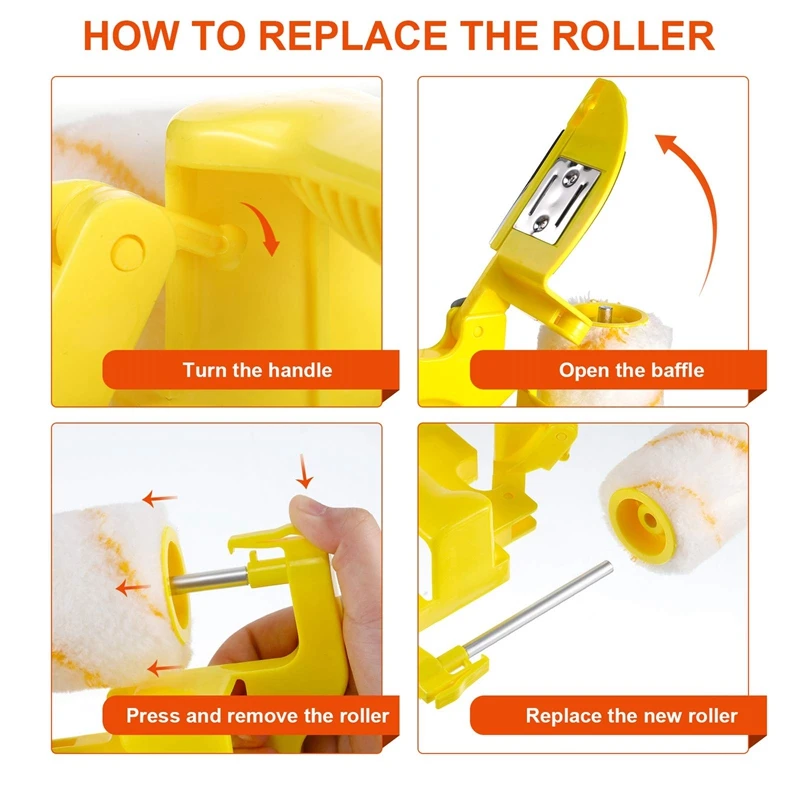 HOW TO REPLACE THE ROLLER

Turn the handle

Open the baffle

Press and remove the roller

Replace the new roller