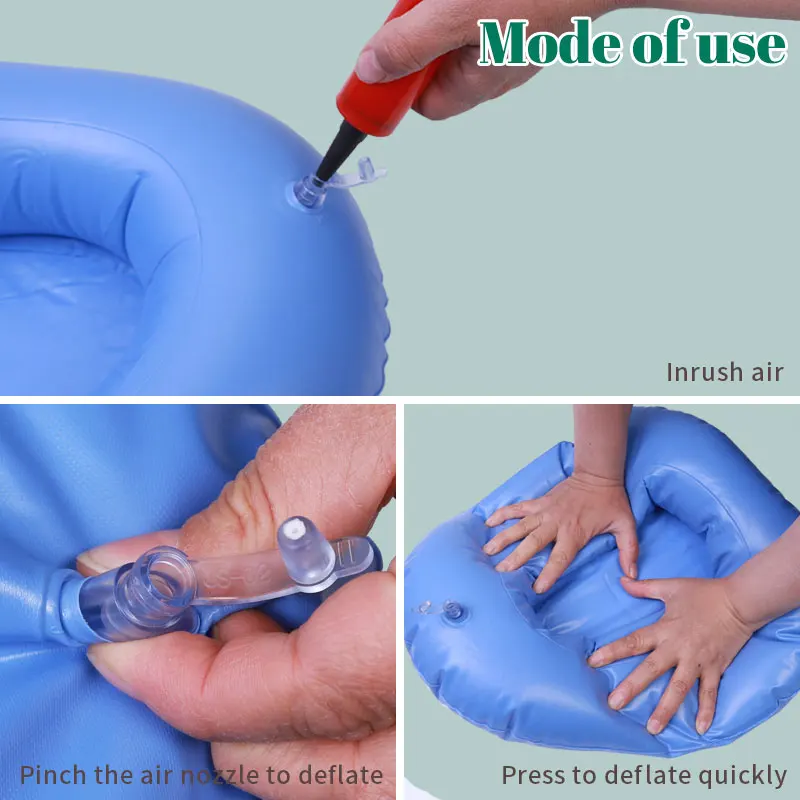 Mode of use

Inrush air

Pinch the air nozzle to deflate

Press to deflate quickly