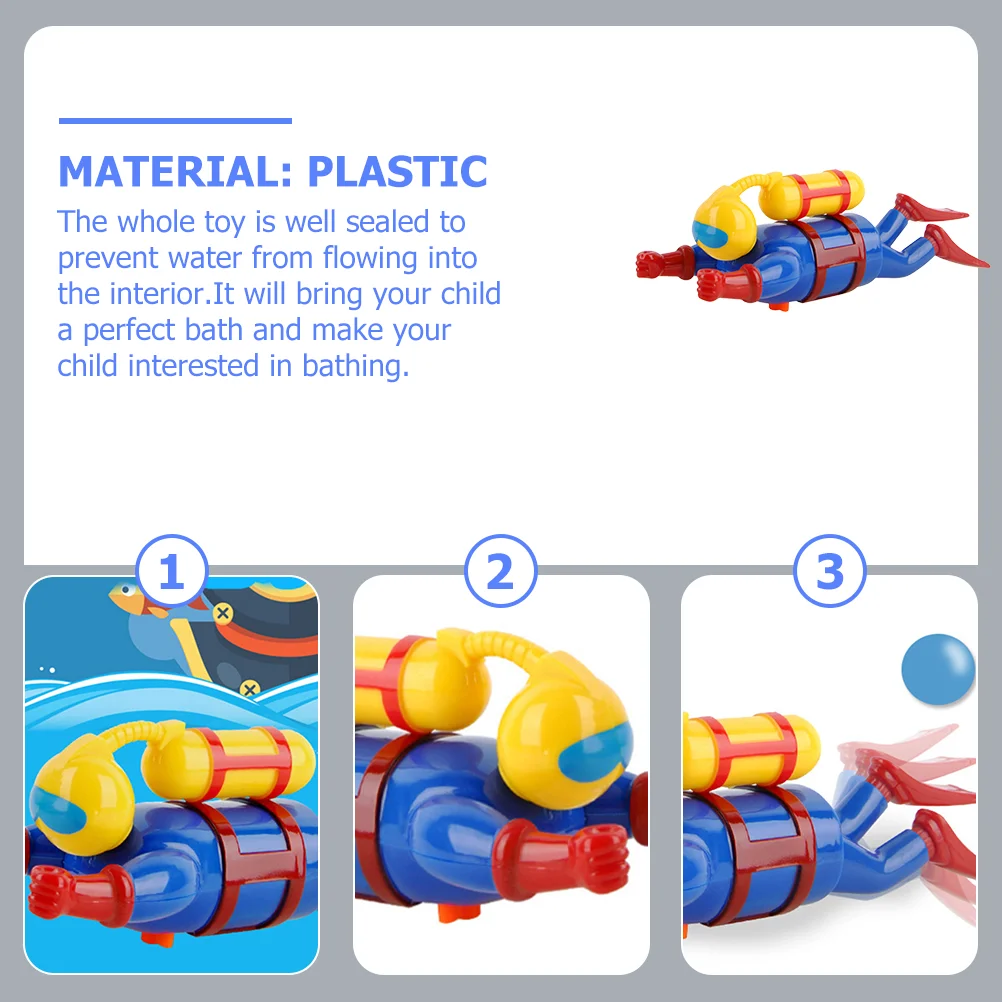 MATERIAL: PLASTIC

The whole toy is well sealed to prevent water from flowing into the interior.It will bring your child a perfect bath and make your child interested in bathing.

1

2

3