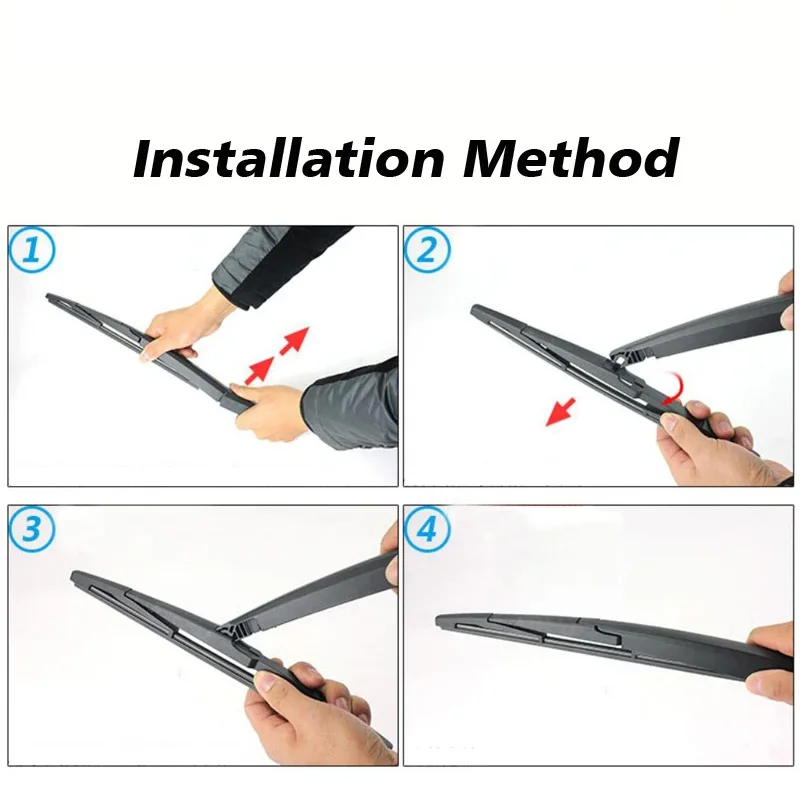 Installation Method

1

2

3

4