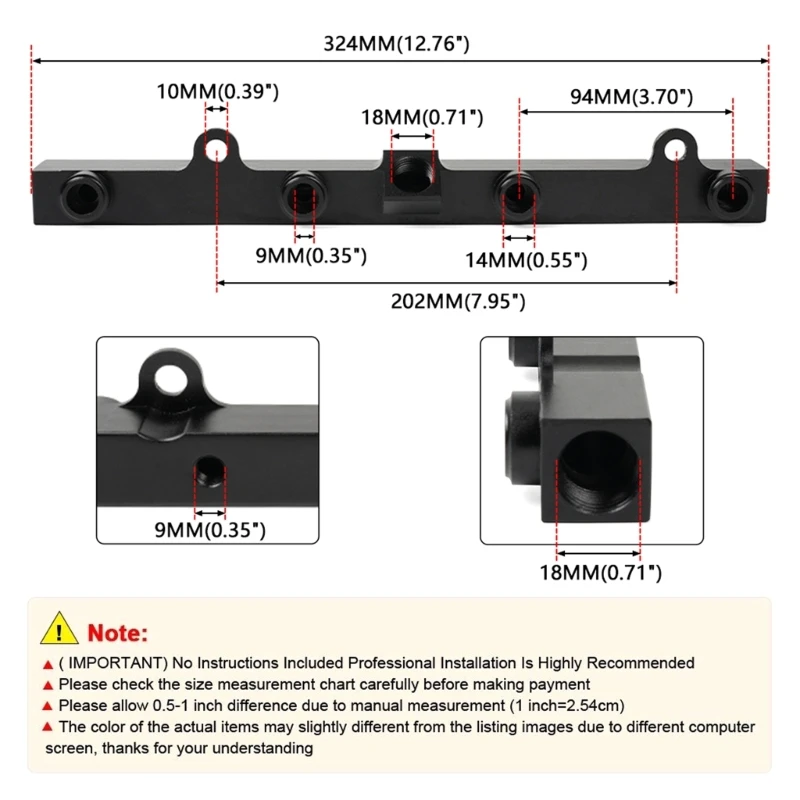 324MM(12.76")

10MM(0.39")

18MM(0.71")

94MM(3.70")

9MM(0.35")

14MM(0.55")

202MM(7.95")

9MM(0.35")

18MM(0.71")

! Note:

▲ ( IMPORTANT) No Instructions Included Professional Installation Is Highly Recommended
▲ Please check the size measurement chart carefully before making payment
▲ Please allow 0.5-1 inch difference due to manual measurement (1 inch=2.54cm)
▲ The color of the actual items may slightly different from the listing images due to different computer screen, thanks for your understanding