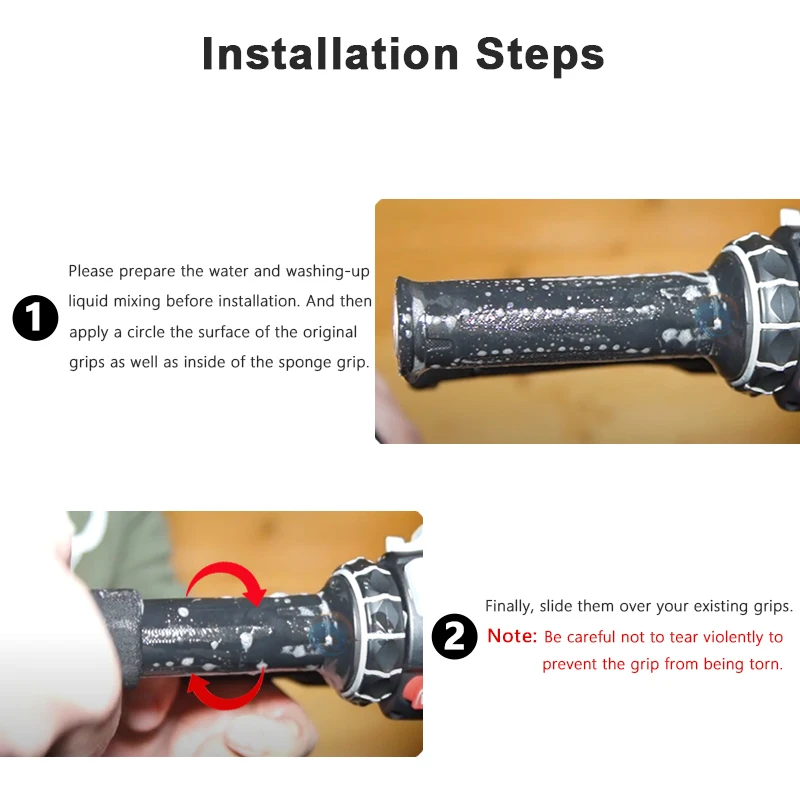 Installation Steps

1

Please prepare the water and washing-up liquid mixing before installation. And then apply a circle the surface of the original grips as well as inside of the sponge grip.

2

Finally, slide them over your existing grips.

Note: Be careful not to tear violently to prevent the grip from being torn.