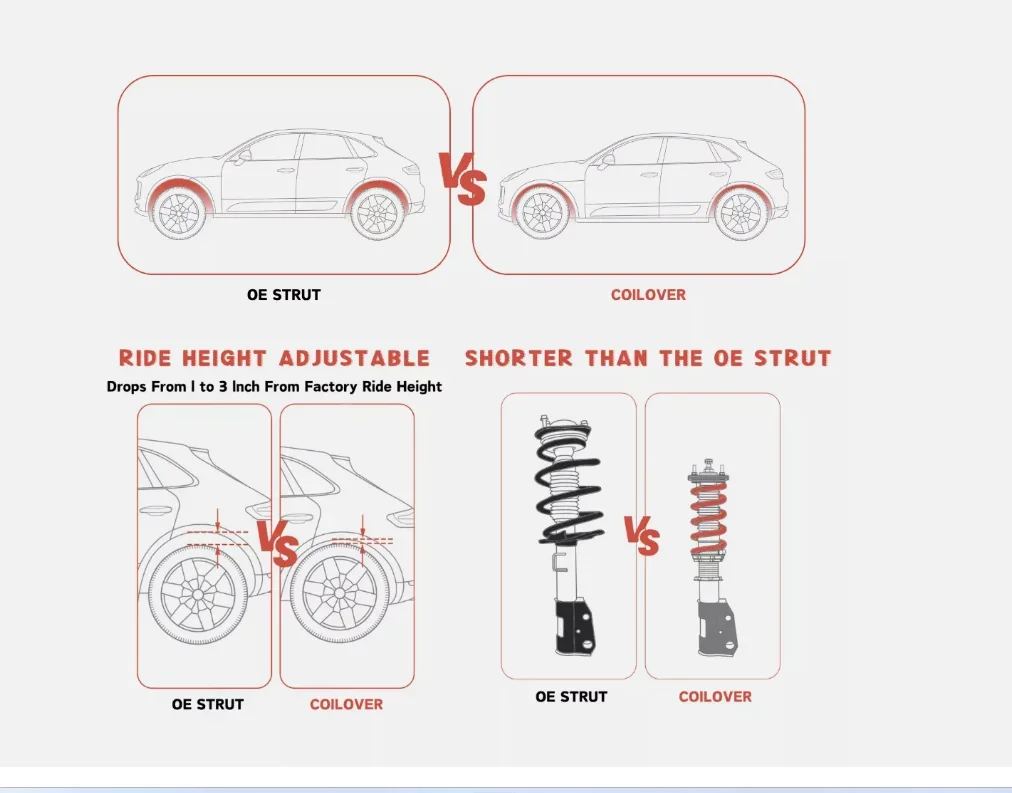 VS

OE STRUT

COILOVER

RIDE HEIGHT ADJUSTABLE

Drops From 1 to 3 Inch From Factory Ride Height

VS

OE STRUT

COILOVER

SHORTER THAN THE OE STRUT

VS

OE STRUT

COILOVER