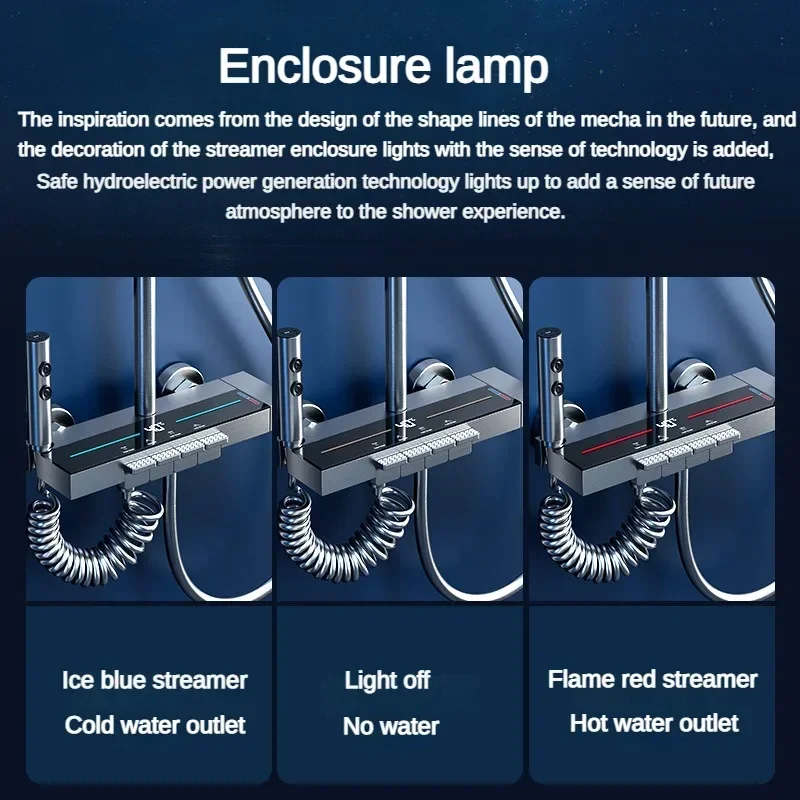 Enclosure lamp

The inspiration comes from the design of the shape lines of the mecha in the future, and the decoration of the streamer enclosure lights with the sense of technology is added, Safe hydroelectric power generation technology lights up to add a sense of future atmosphere to the shower experience.

Ice blue streamer
Cold water outlet

Light off
No water

Flame red streamer
Hot water outlet