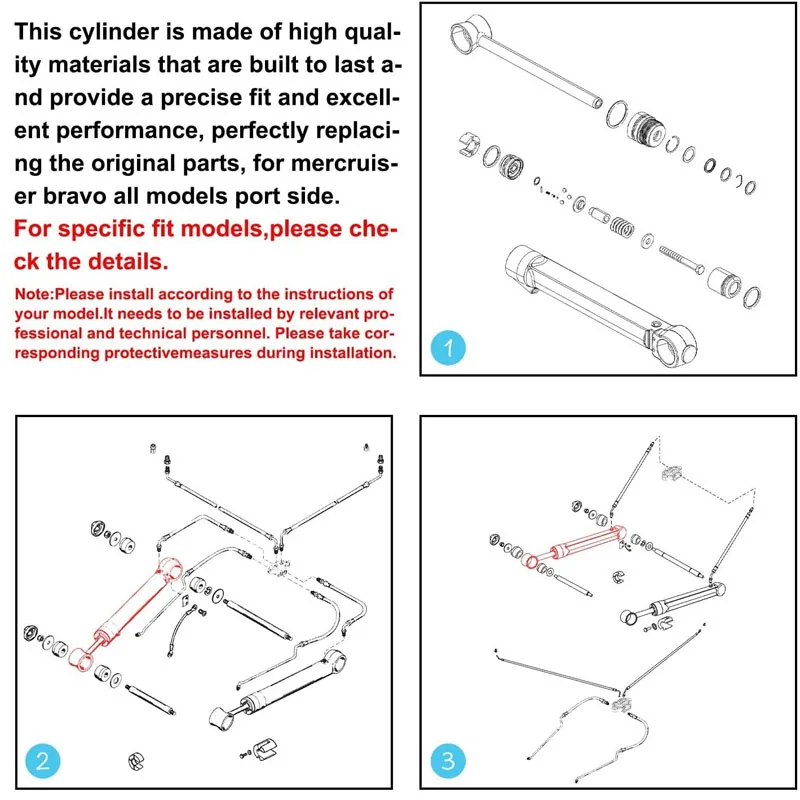 This cylinder is made of high quality materials that are built to last and provide a precise fit and excellent performance, perfectly replacing the original parts, for mercruiser bravo all models port side.

For specific fit models,please check the details.

Note:Please install according to the instructions of your model.It needs to be installed by relevant professional and technical personnel. Please take corresponding protectivemeasures during installation.

1

2

3