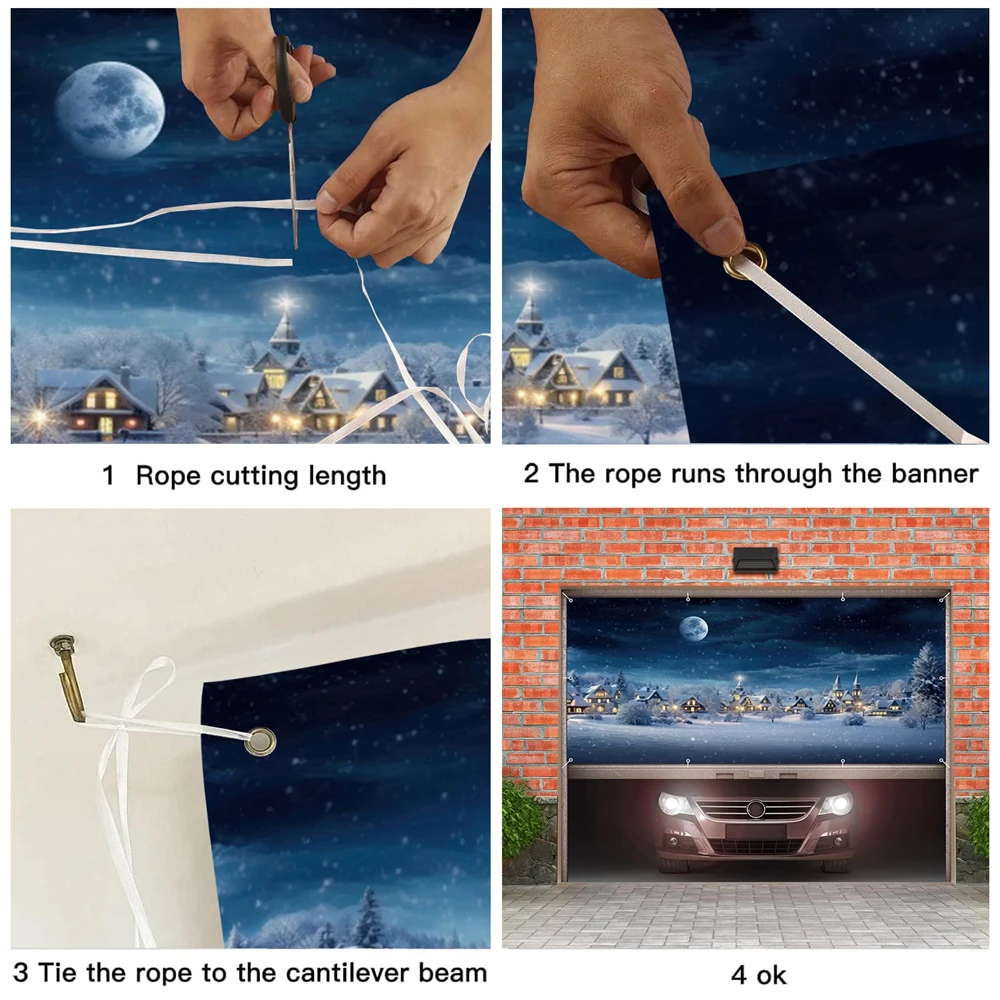 1 Rope cutting length

2 The rope runs through the banner

3 Tie the rope to the cantilever beam

4 ok