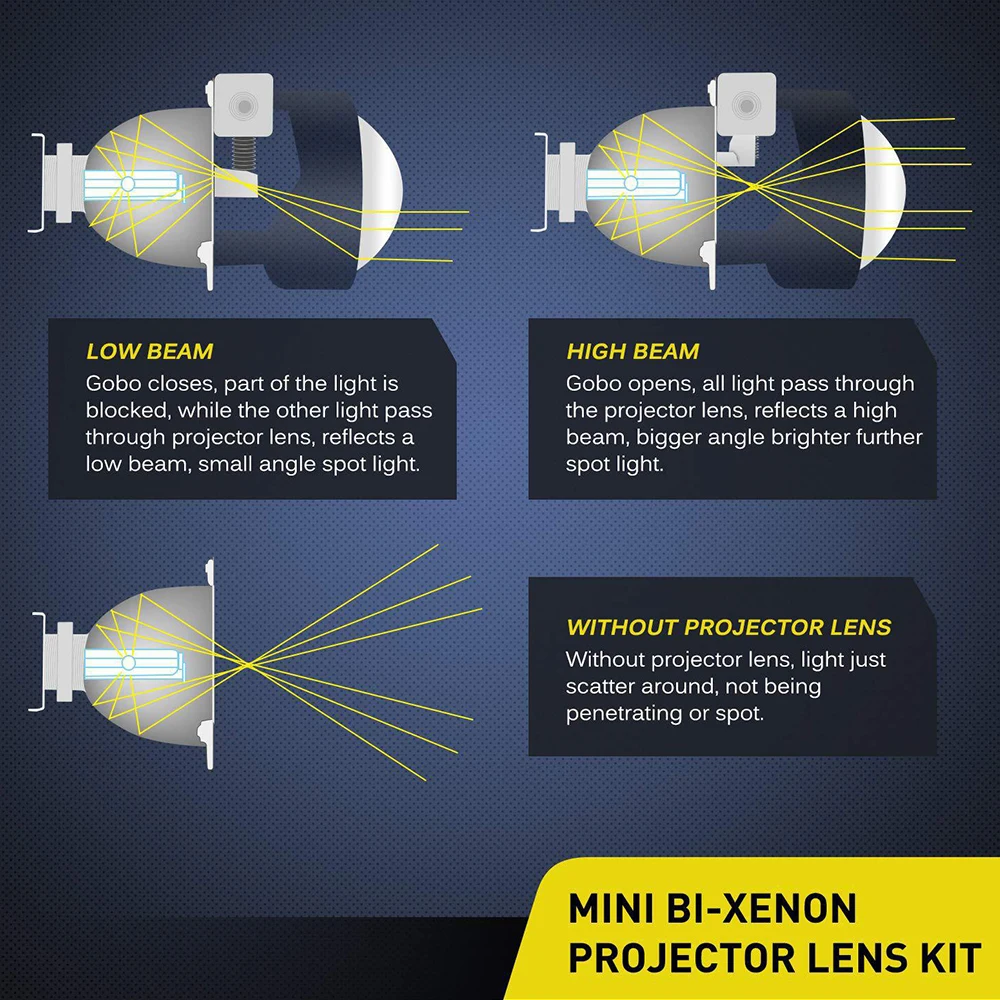 LOW BEAM
Gobo closes, part of the light is blocked, while the other light pass through projector lens, reflects a low beam, small angle spot light.

HIGH BEAM
Gobo opens, all light pass through the projector lens, reflects a high beam, bigger angle brighter further spot light.

WITHOUT PROJECTOR LENS
Without projector lens, light just scatter around, not being penetrating or spot.

MINI BI-XENON
PROJECTOR LENS KIT