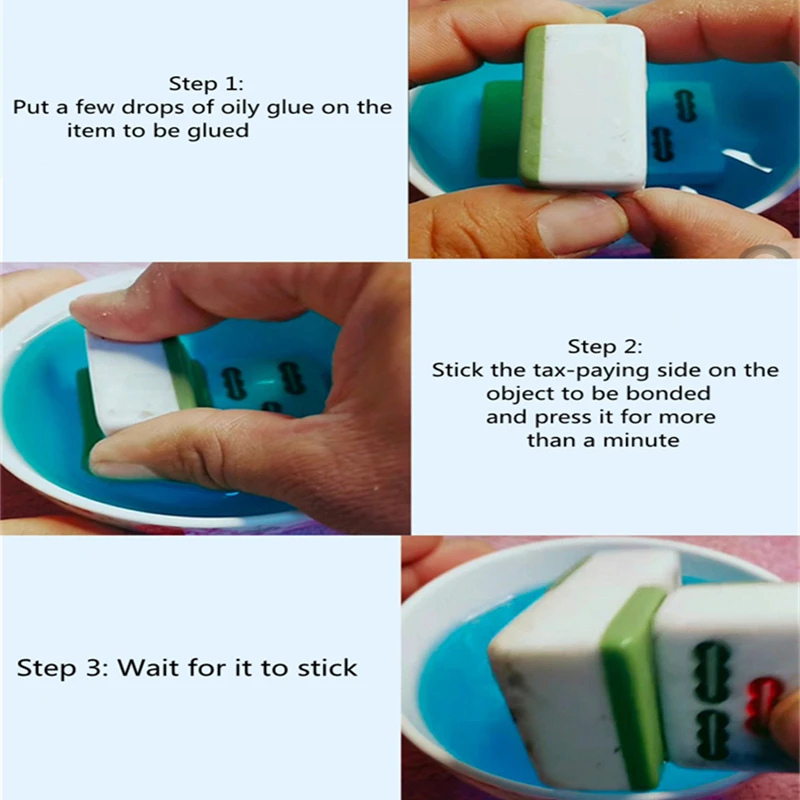 Step 1:
Put a few drops of oily glue on the item to be glued

Step 2:
Stick the tax-paying side on the object to be bonded and press it for more than a minute

Step 3: Wait for it to stick