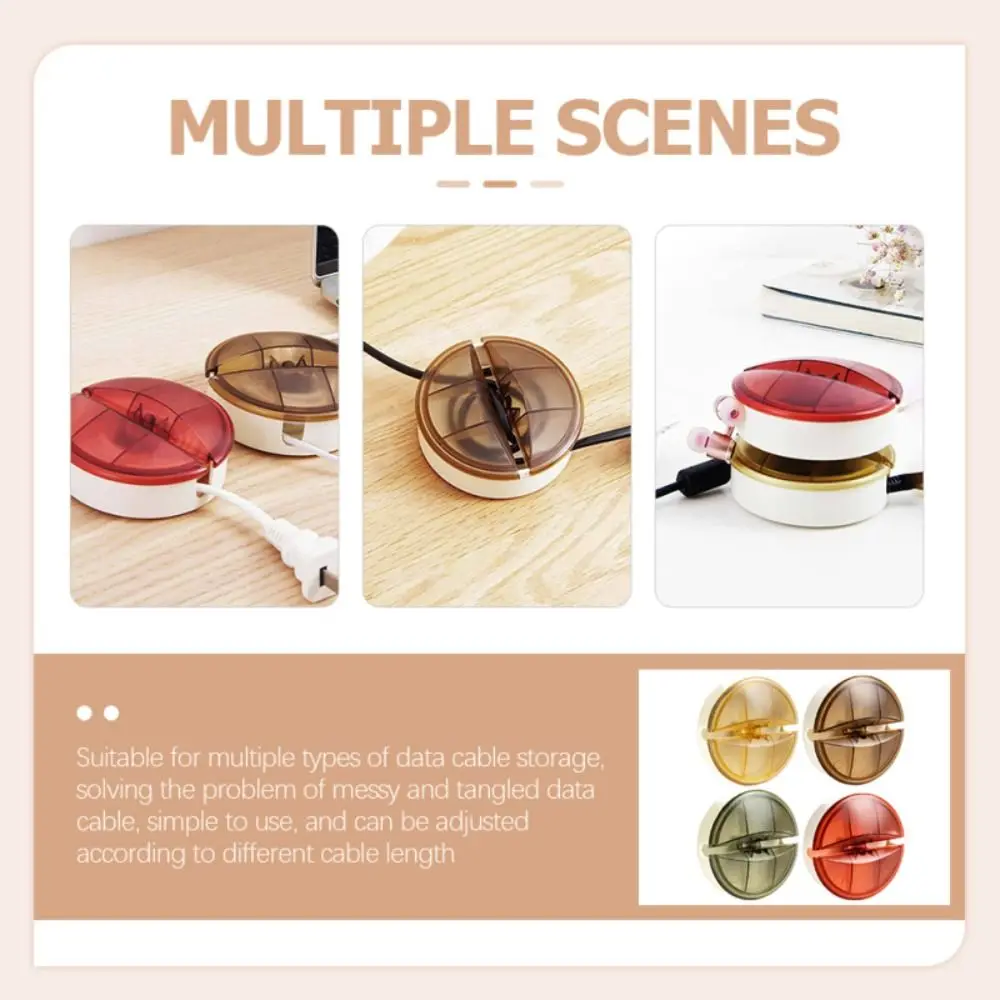 MULTIPLE SCENES

Suitable for multiple types of data cable storage, solving the problem of messy and tangled data cable, simple to use, and can be adjusted according to different cable length