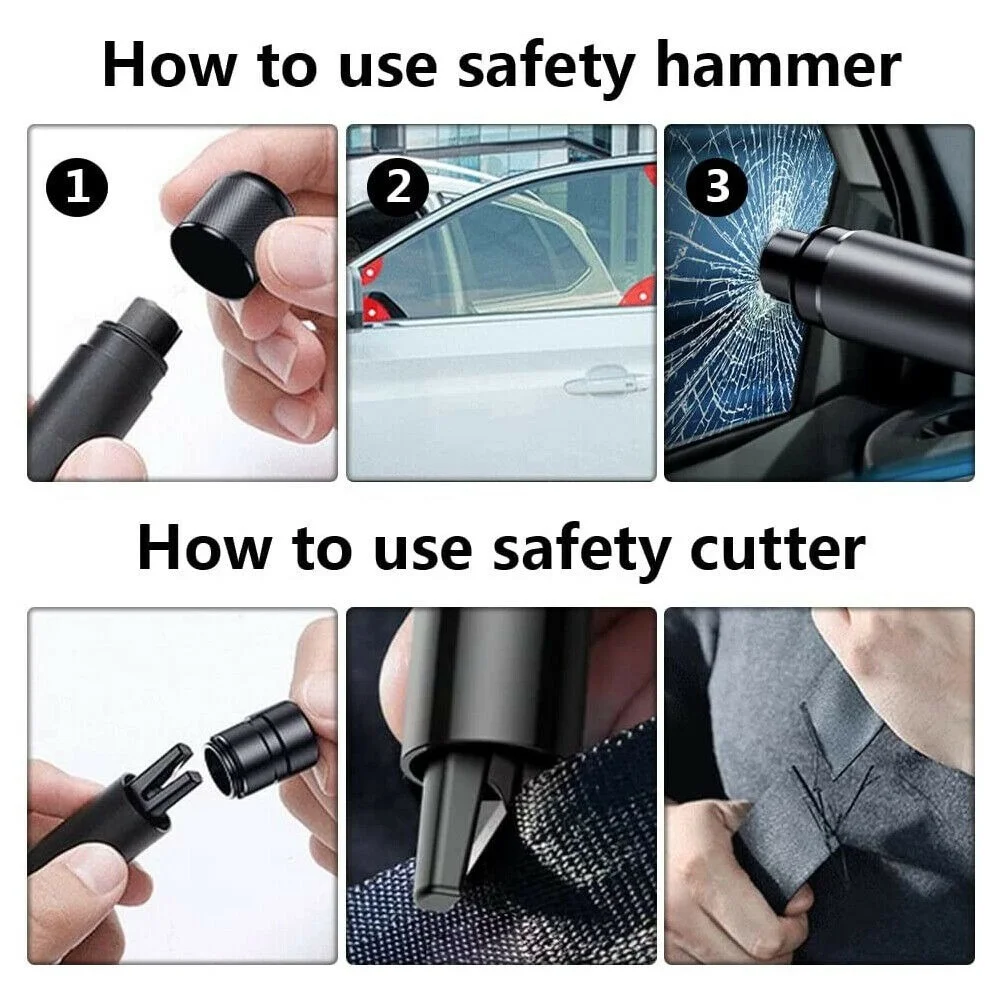 How to use safety hammer

1

2

3

How to use safety cutter