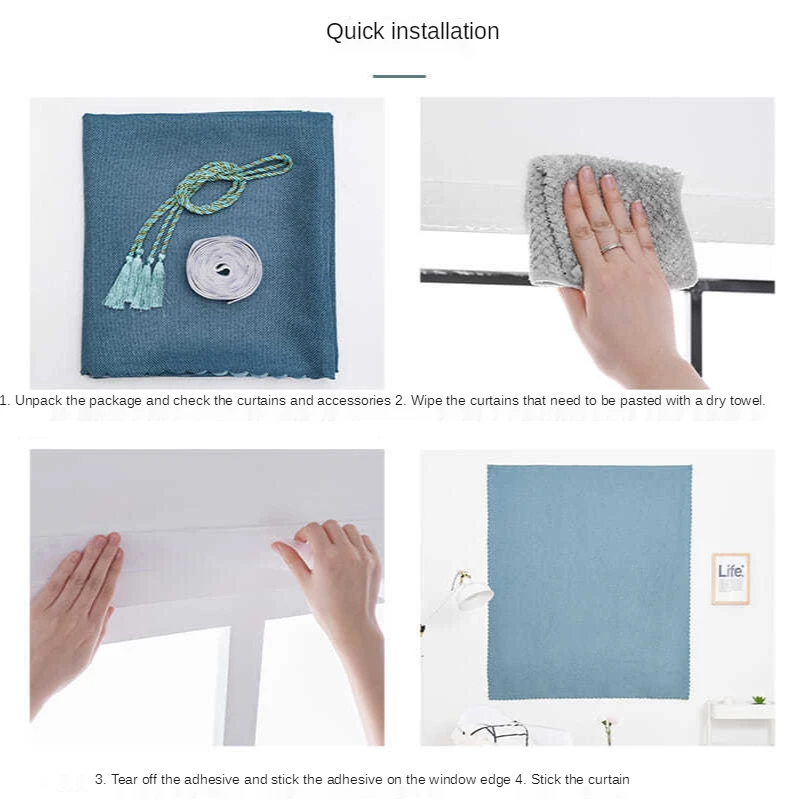 Quick installation

1. Unpack the package and check the curtains and accessories 2. Wipe the curtains that need to be pasted with a dry towel.

Life.

3. Tear off the adhesive and stick the adhesive on the window edge 4. Stick the curtain