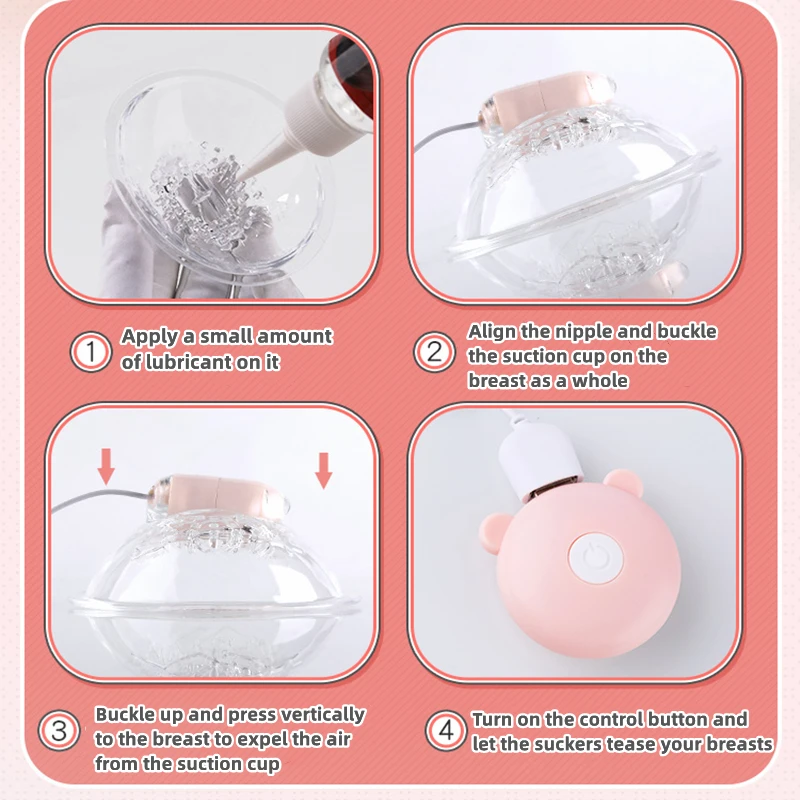 1 Apply a small amount of lubricant on it

2 Align the nipple and buckle the suction cup on the breast as a whole

3 Buckle up and press vertically to the breast to expel the air from the suction cup

4 Turn on the control button and let the suckers tease your breasts