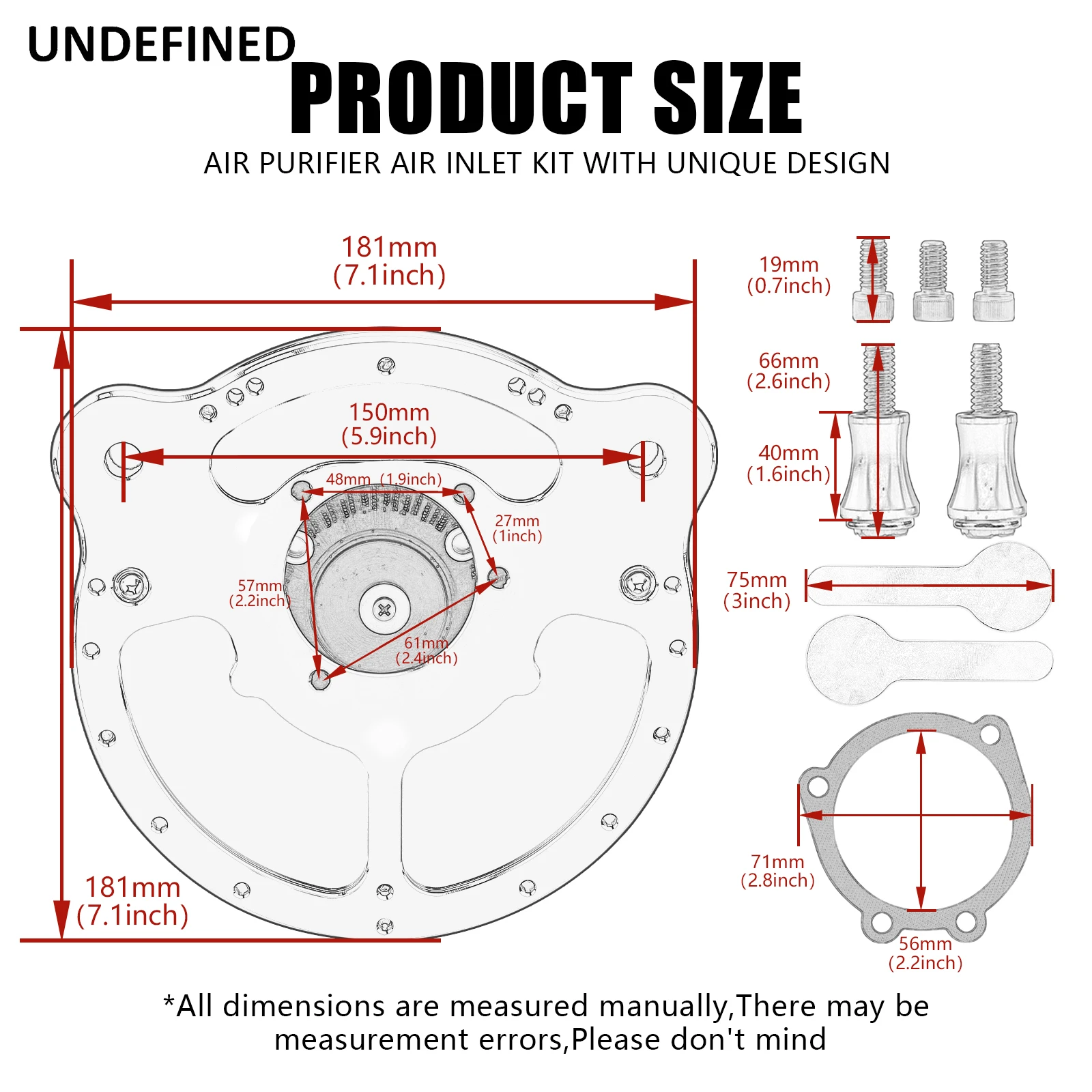 UNDEFINED
PRODUCT SIZE
AIR PURIFIER AIR INLET KIT WITH UNIQUE DESIGN

181mm
(7.1inch)

150mm
(5.9inch)

48mm (1.9inch)

27mm
(1inch)

57mm
(2.2inch)

61mm
(2.4inch)

181mm
(7.1inch)

19mm
(0.7inch)

66mm
(2.6inch)

40mm
(1.6inch)

75mm
(3inch)

71mm
(2.8inch)

56mm
(2.2inch)

*All dimensions are measured manually,There may be measurement errors,Please don't mind