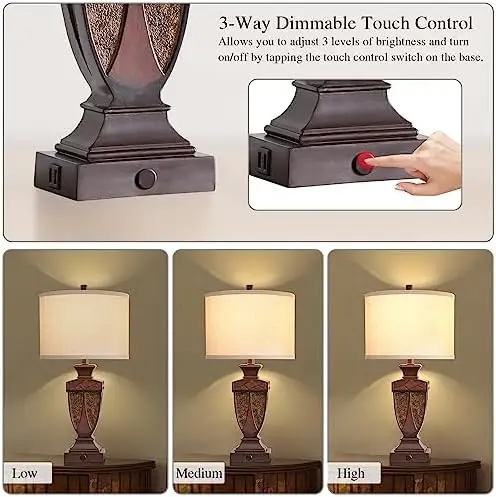 3-Way Dimmable Touch Control
Allows you to adjust 3 levels of brightness and turn on/off by tapping the touch control switch on the base.

Low

Medium

High