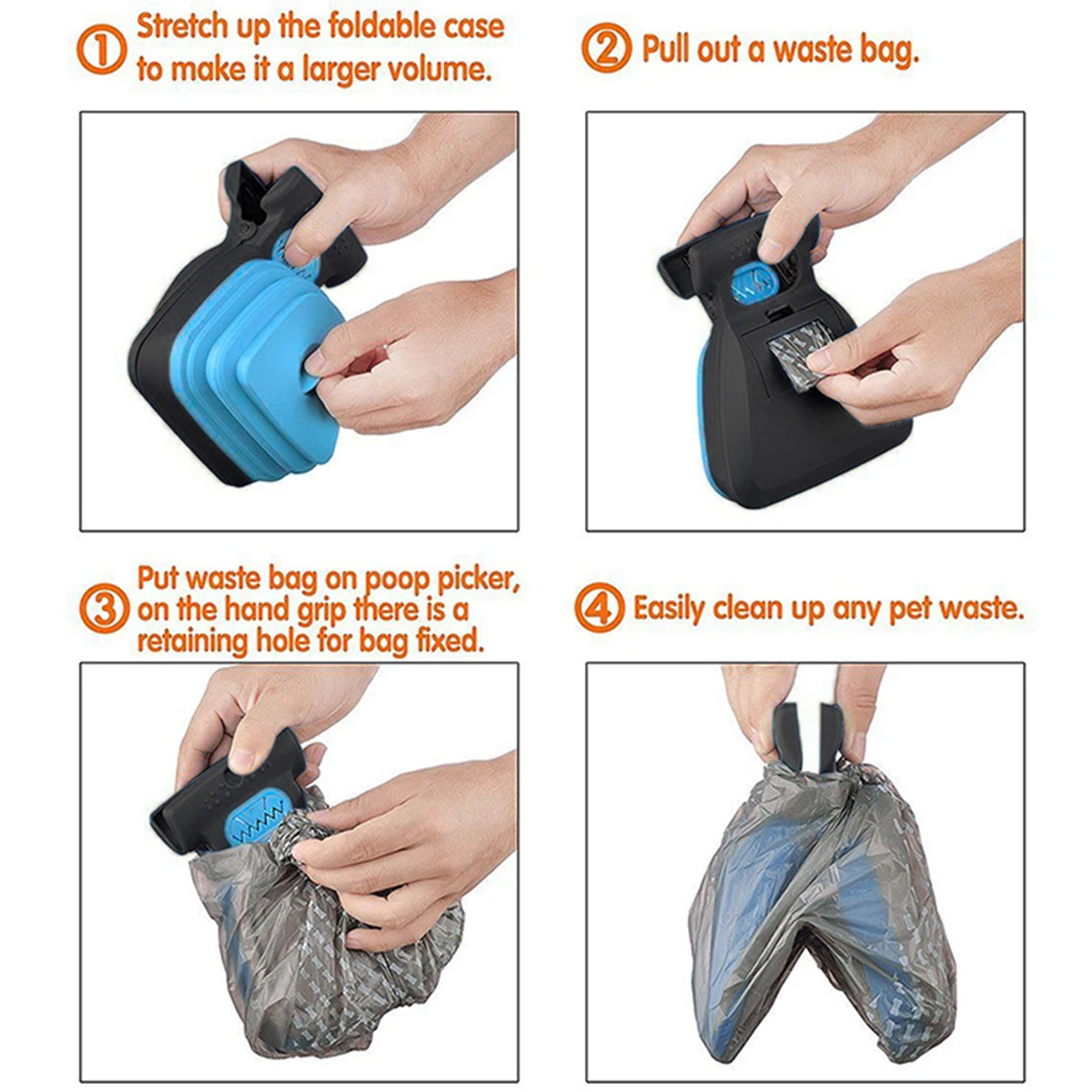 ① Stretch up the foldable case to make it a larger volume.

② Pull out a waste bag.

③ Put waste bag on poop picker, on the hand grip there is a retaining hole for bag fixed.

④ Easily clean up any pet waste.