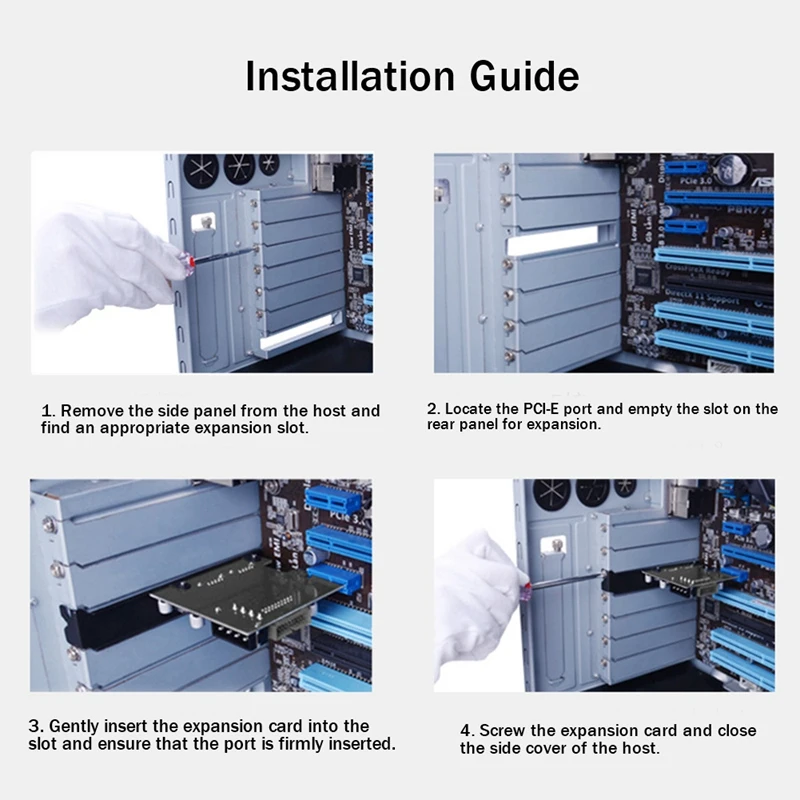 Installation Guide

1. Remove the side panel from the host and find an appropriate expansion slot.

2. Locate the PCI-E port and empty the slot on the rear panel for expansion.

3. Gently insert the expansion card into the slot and ensure that the port is firmly inserted.

4. Screw the expansion card and close the side cover of the host.