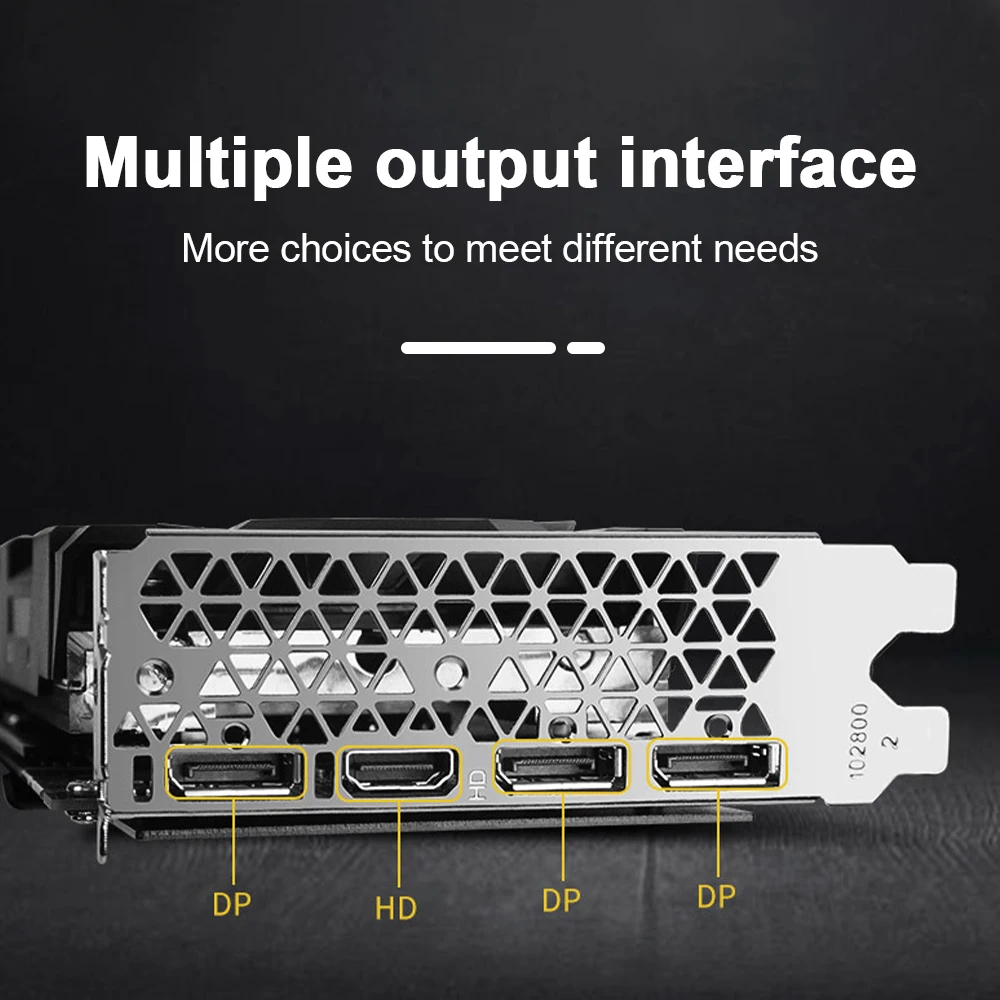 Multiple output interface

More choices to meet different needs

HD

102800
2

DP

HD

DP

DP