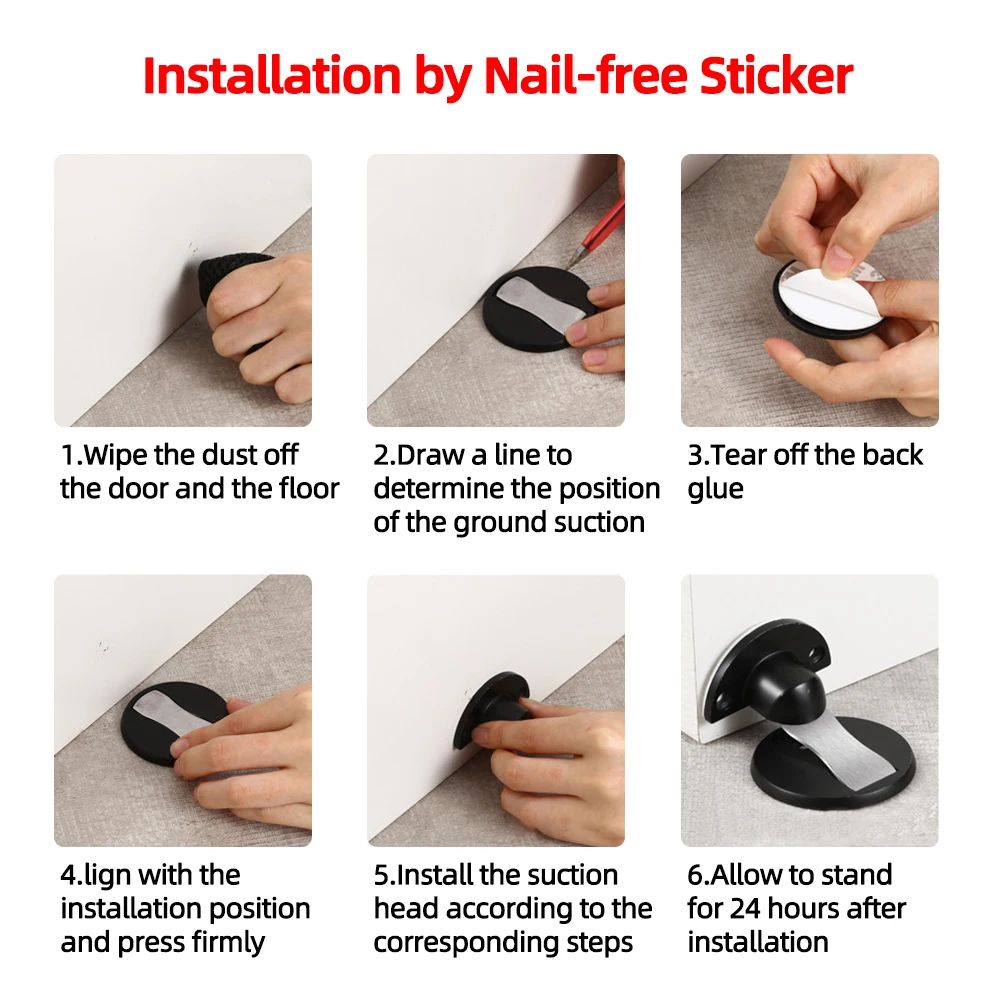 Installation by Nail-free Sticker

1.Wipe the dust off the door and the floor

2.Draw a line to determine the position of the ground suction

3.Tear off the back glue

4.lign with the installation position and press firmly

5.Install the suction head according to the corresponding steps

6.Allow to stand for 24 hours after installation