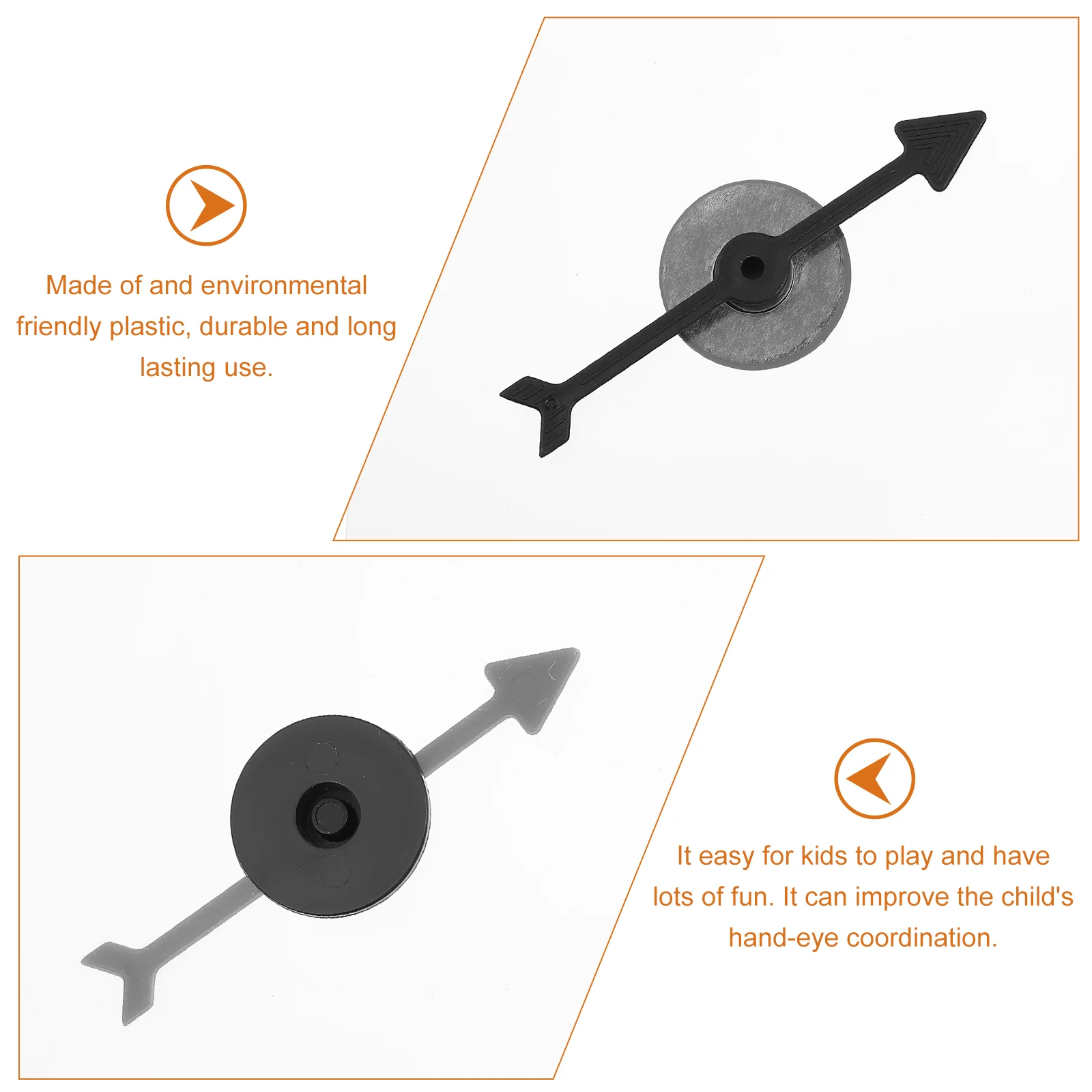 Made of and environmental friendly plastic, durable and long lasting use.

It easy for kids to play and have lots of fun. It can improve the child's hand-eye coordination.