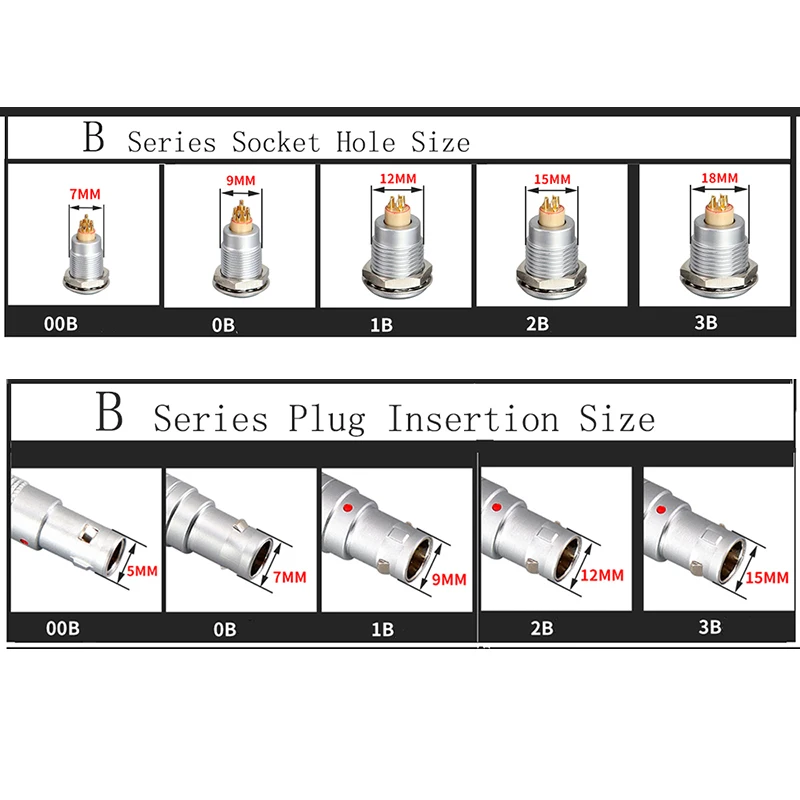 B Series Socket Hole Size

7MM

9MM

12MM

15MM

18MM

00B

0B

1B

2B

3B

B Series Plug Insertion Size

5MM

7MM

9MM

12MM

15MM

00B

0B

1B

2B

3B