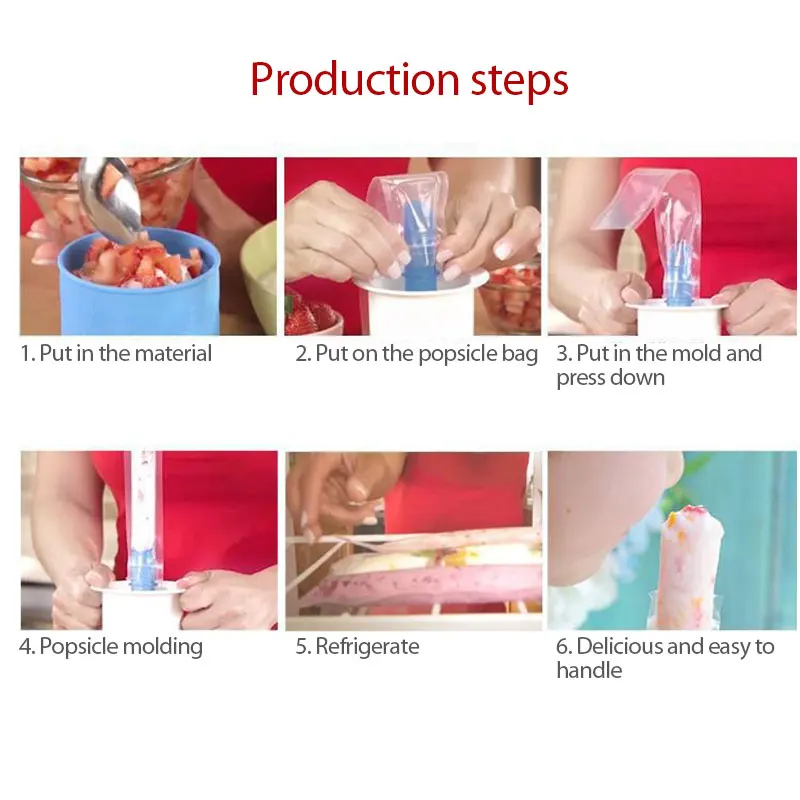 Production steps

1. Put in the material

2. Put on the popsicle bag

3. Put in the mold and press down

4. Popsicle molding

5. Refrigerate

6. Delicious and easy to handle