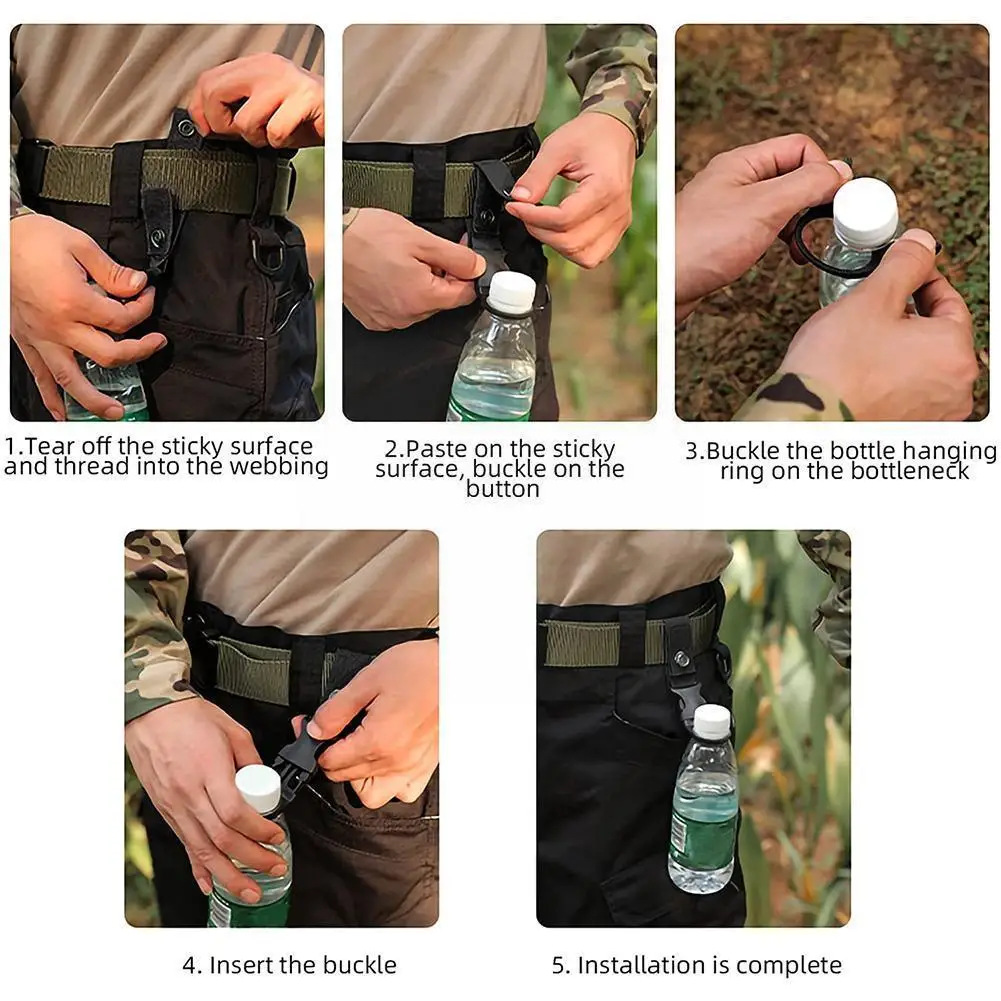 1.Tear off the sticky surface and thread into the webbing

2.Paste on the sticky surface, buckle on the button

3.Buckle the bottle hanging ring on the bottleneck

4. Insert the buckle

5. Installation is complete