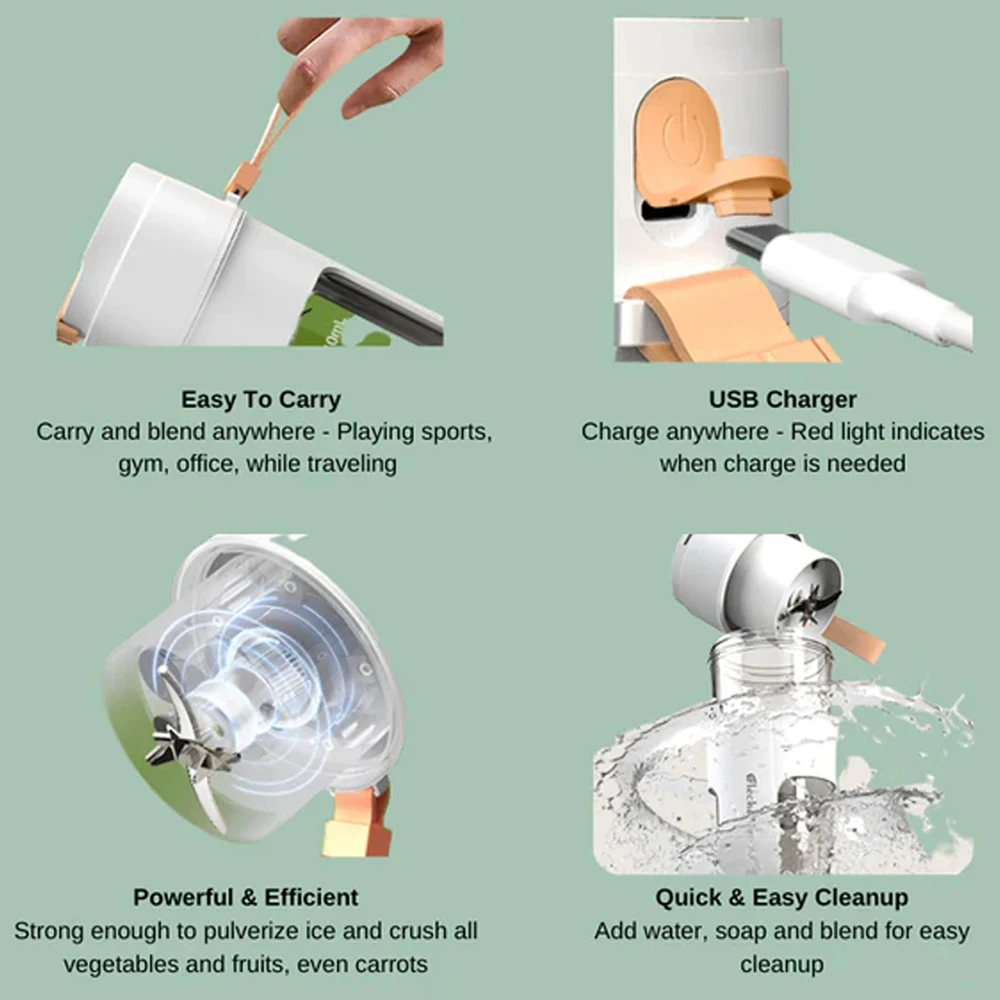 Easy To Carry
Carry and blend anywhere - Playing sports, gym, office, while traveling

USB Charger
Charge anywhere - Red light indicates when charge is needed

Powerful & Efficient
Strong enough to pulverize ice and crush all vegetables and fruits, even carrots

Quick & Easy Cleanup
Add water, soap and blend for easy cleanup