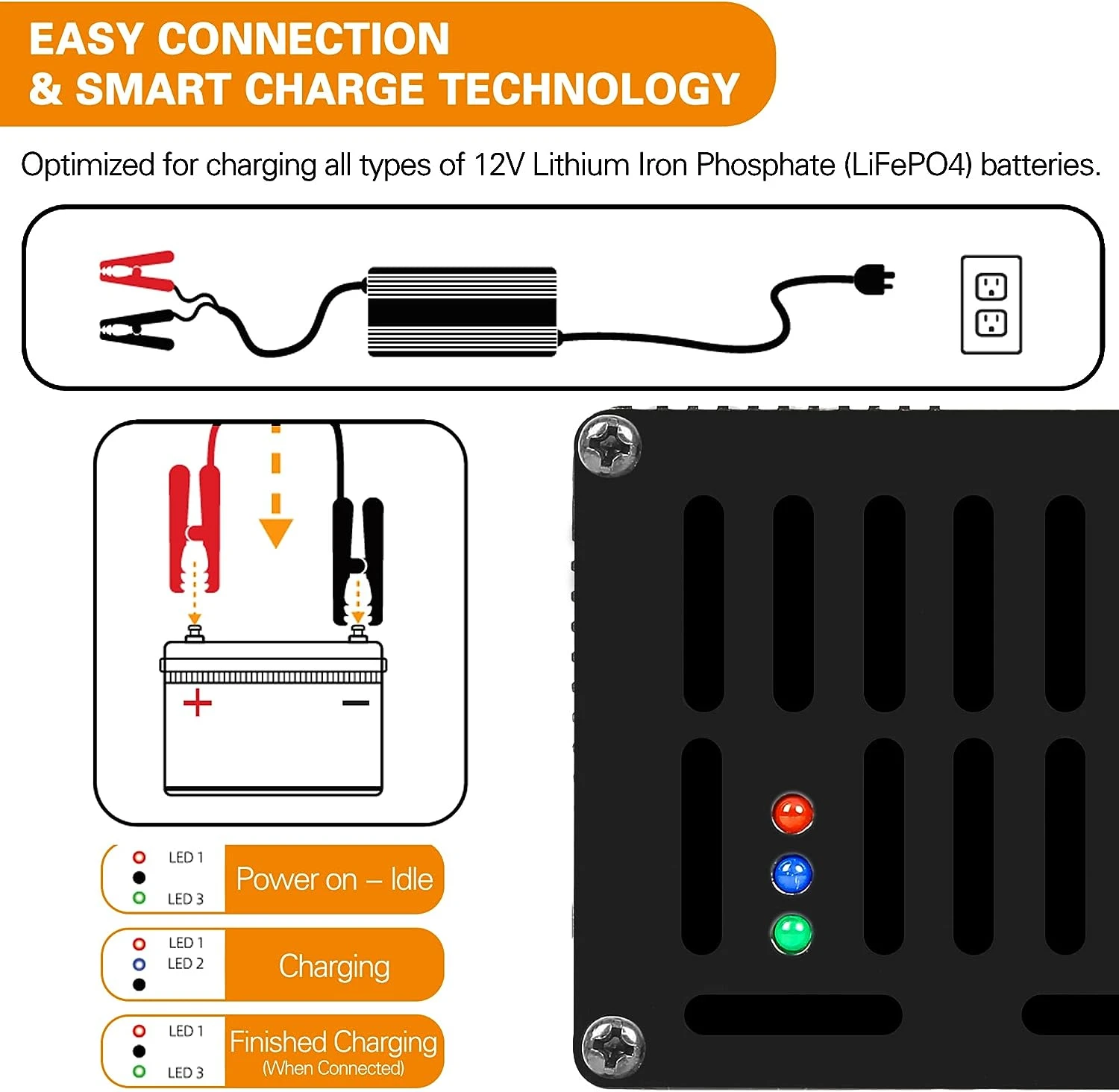 EASY CONNECTION
& SMART CHARGE TECHNOLOGY

Optimized for charging all types of 12V Lithium Iron Phosphate (LiFePO4) batteries.

+ −

LED 1
LED 3
Power on – Idle

LED 1
LED 2
Charging

LED 1
LED 3
Finished Charging
(When Connected)