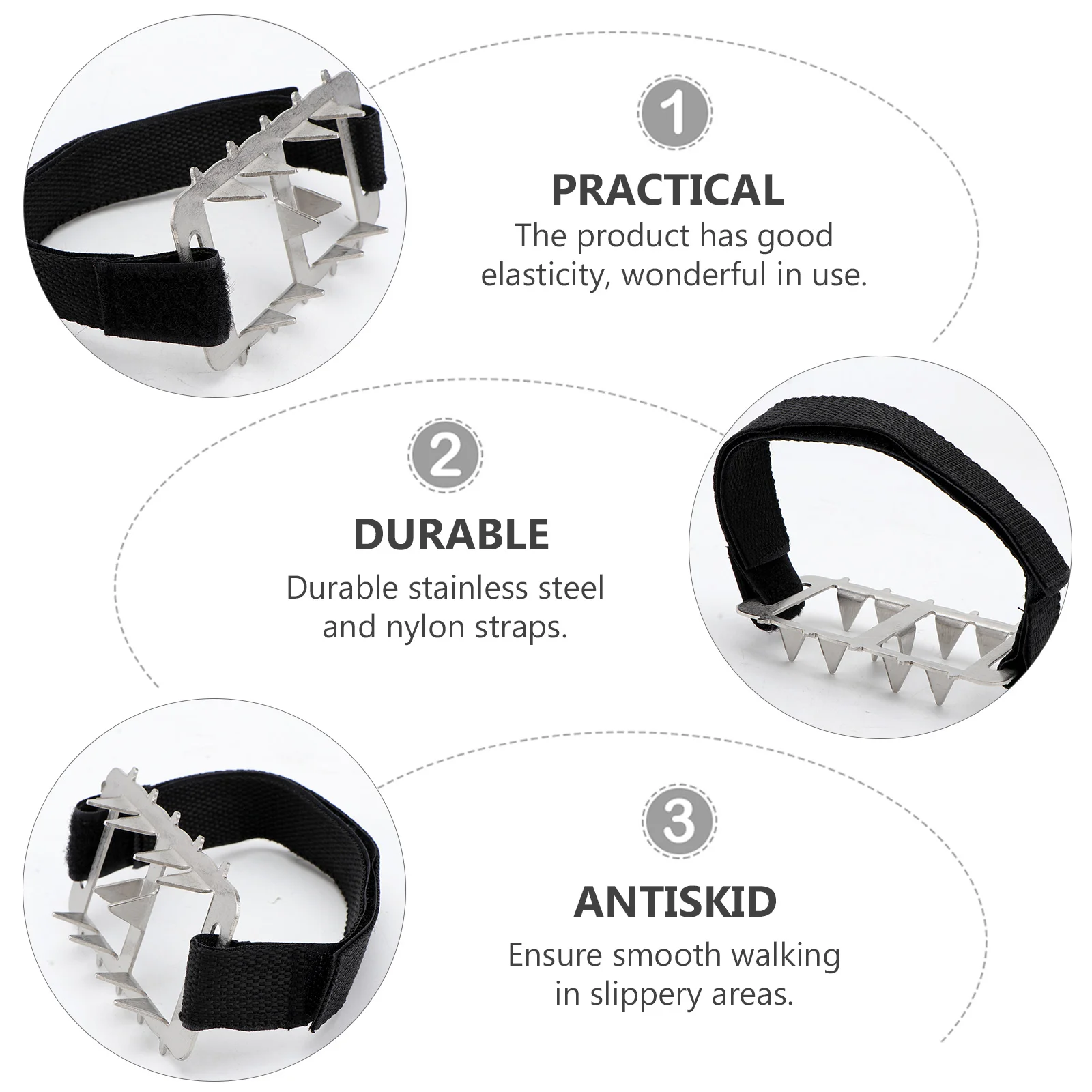 1

PRACTICAL

The product has good elasticity, wonderful in use.

2

DURABLE

Durable stainless steel and nylon straps.

3

ANTISKID

Ensure smooth walking in slippery areas.