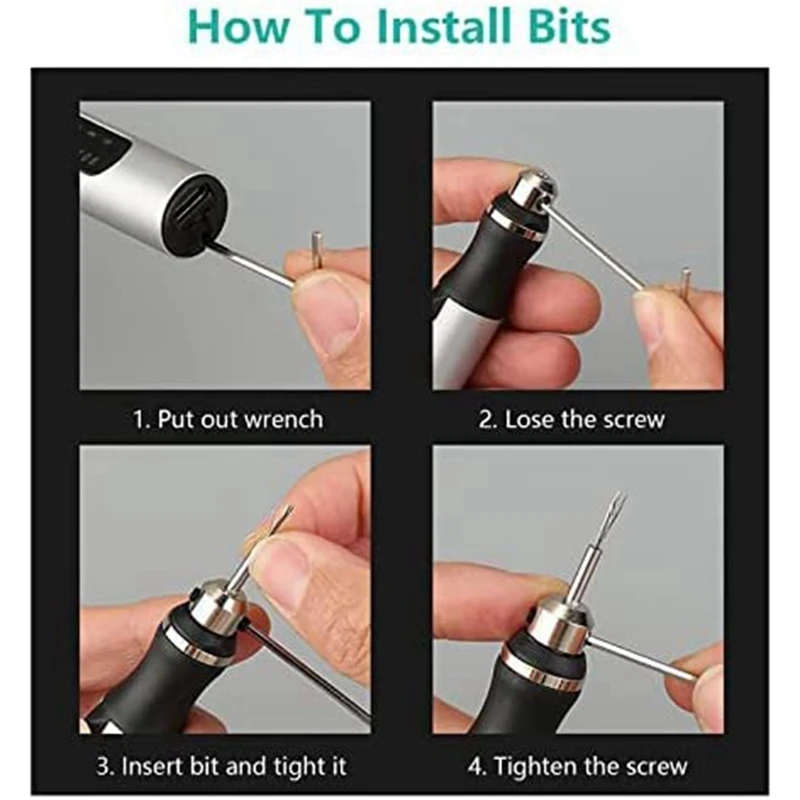 How To Install Bits

1. Put out wrench

2. Lose the screw

3. Insert bit and tight it

4. Tighten the screw