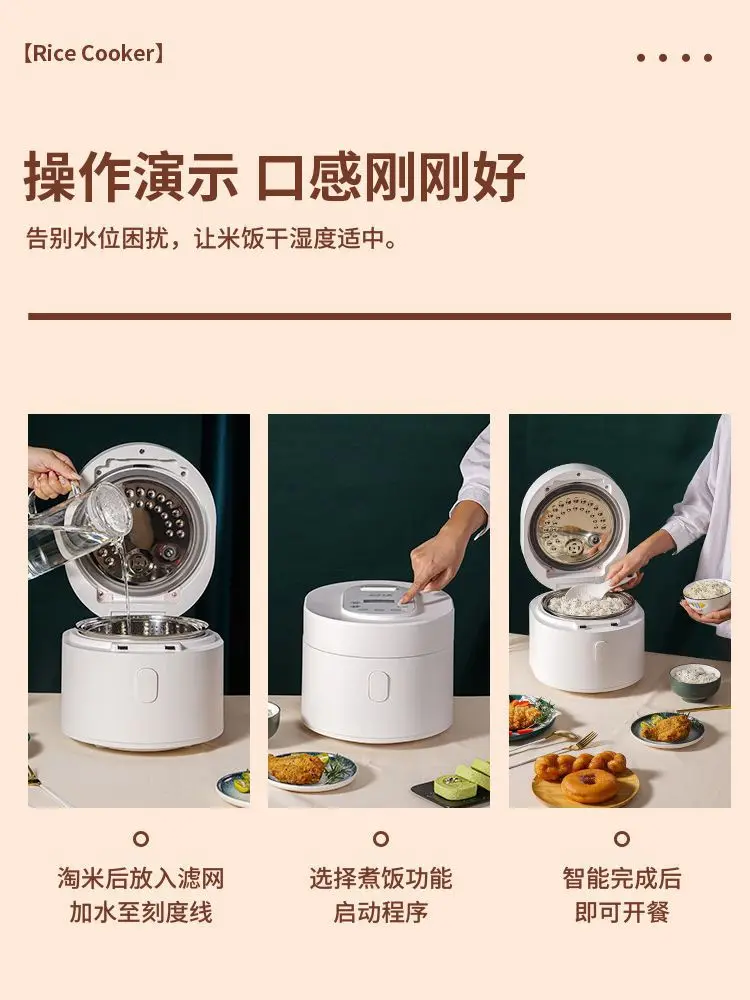 【Rice Cooker】

操作演示 口感刚刚好

告别水位困扰，让米饭干湿度适中。

淘米后放入滤网
加水至刻度线

选择煮饭功能
启动程序

智能完成后
即可开餐