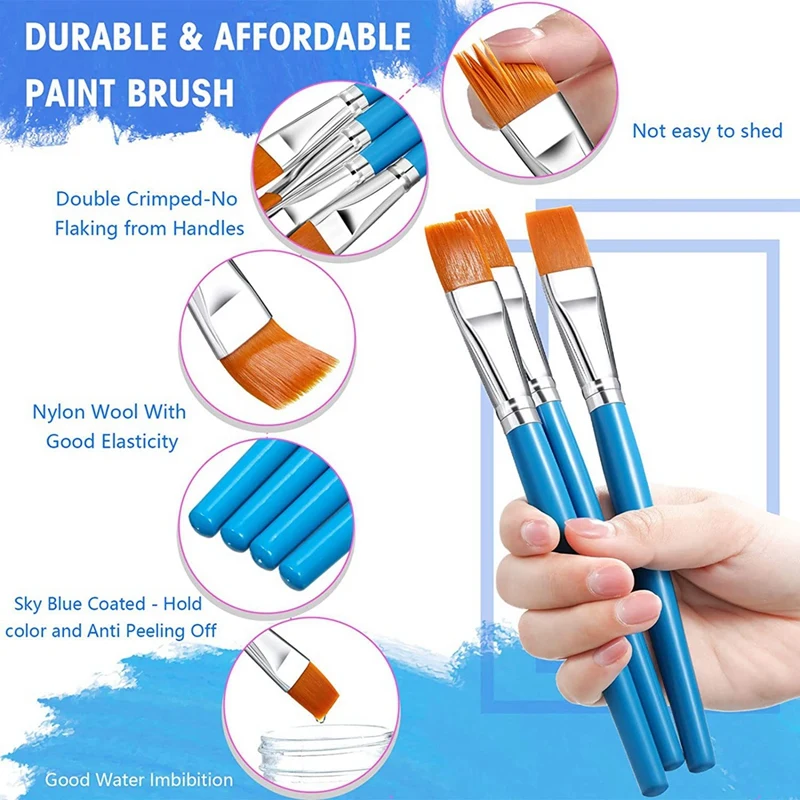 DURABLE & AFFORDABLE PAINT BRUSH

Not easy to shed

Double Crimped-No Flaking from Handles

Nylon Wool With Good Elasticity

Sky Blue Coated - Hold color and Anti Peeling Off

Good Water Imbibition