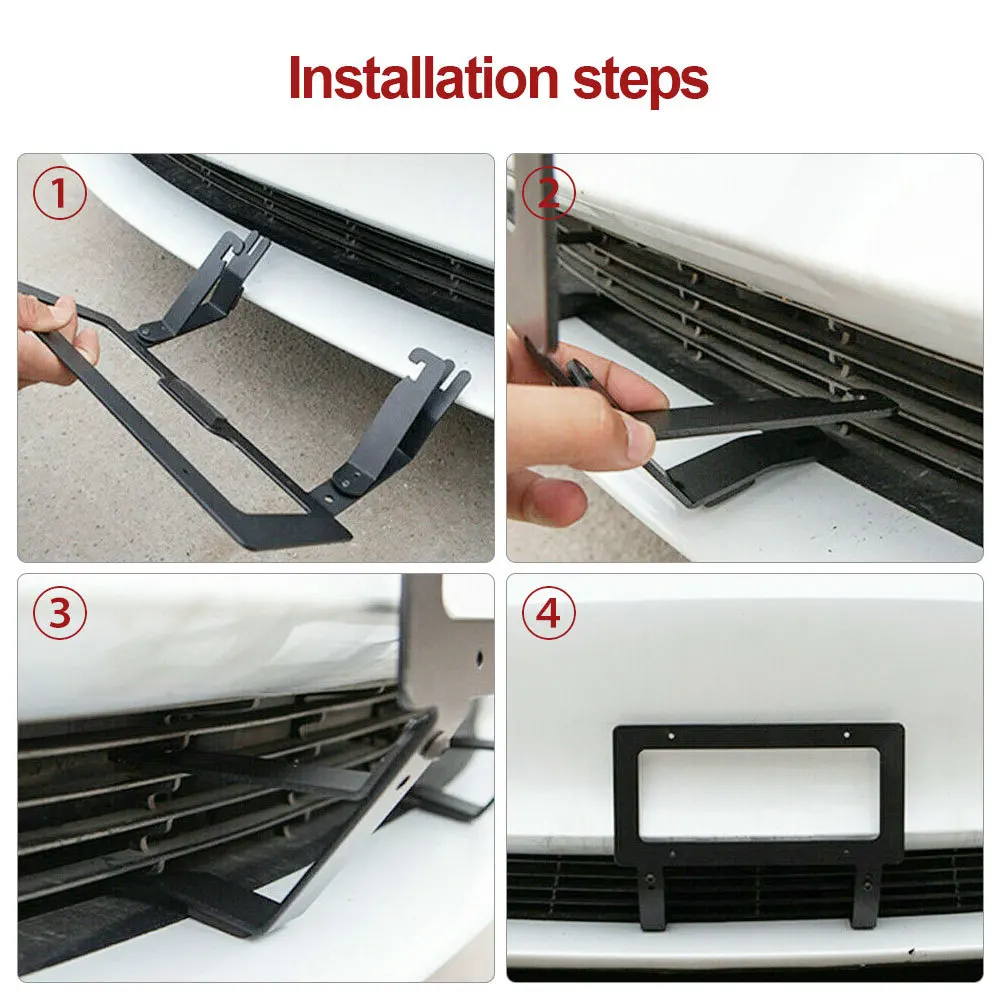 Installation steps

1

2

3

4